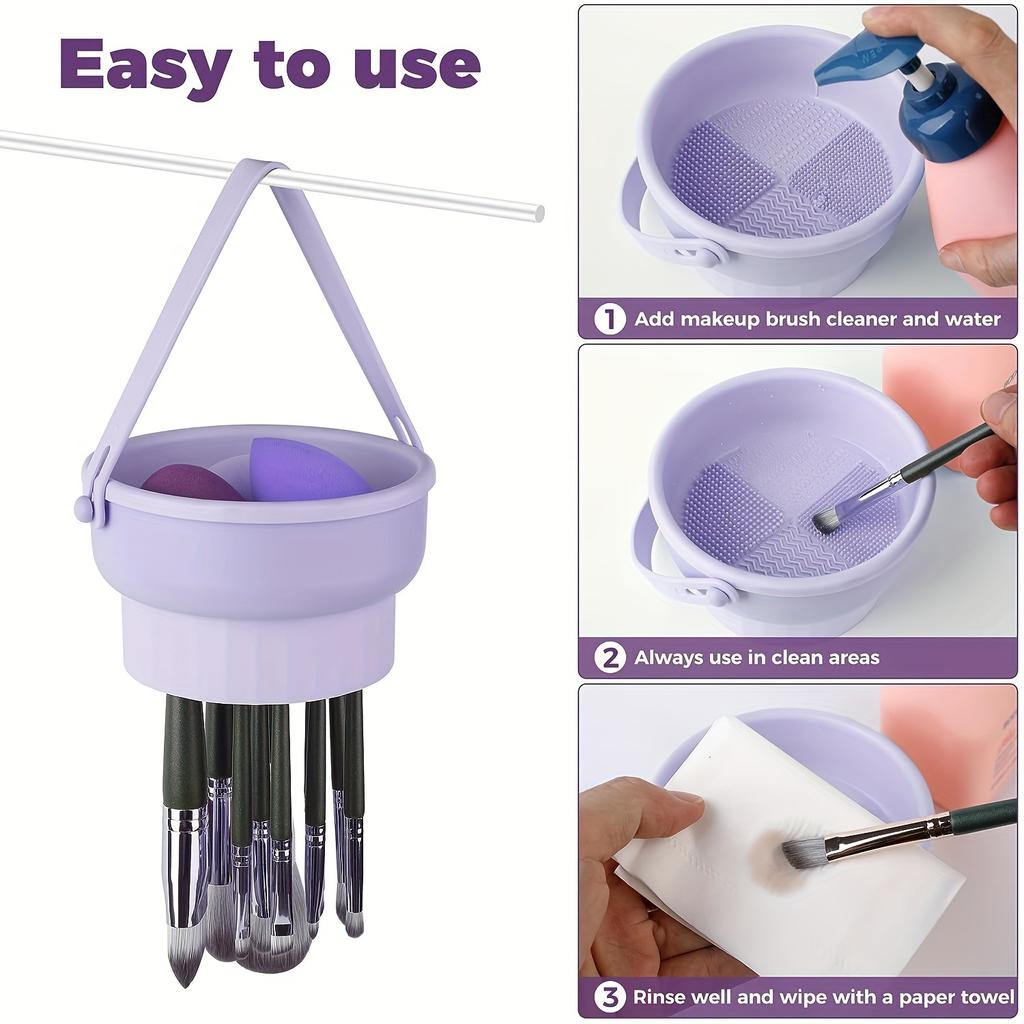 Easy to use

1 Add makeup brush cleaner and water

2 Always use in clean areas

3 Rinse well and wipe with a paper towel