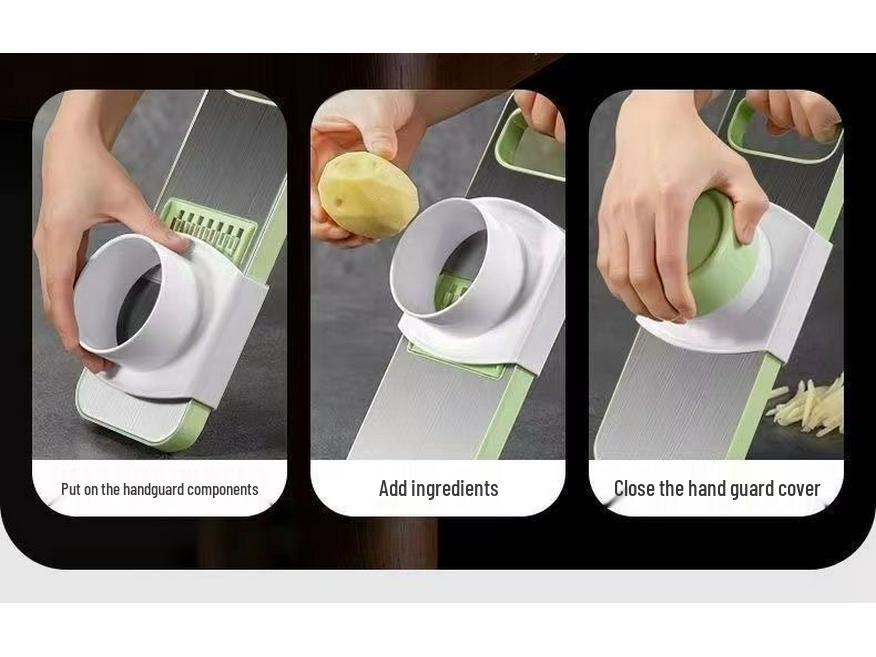 Put on the handguard components

Add ingredients

Close the hand guard cover