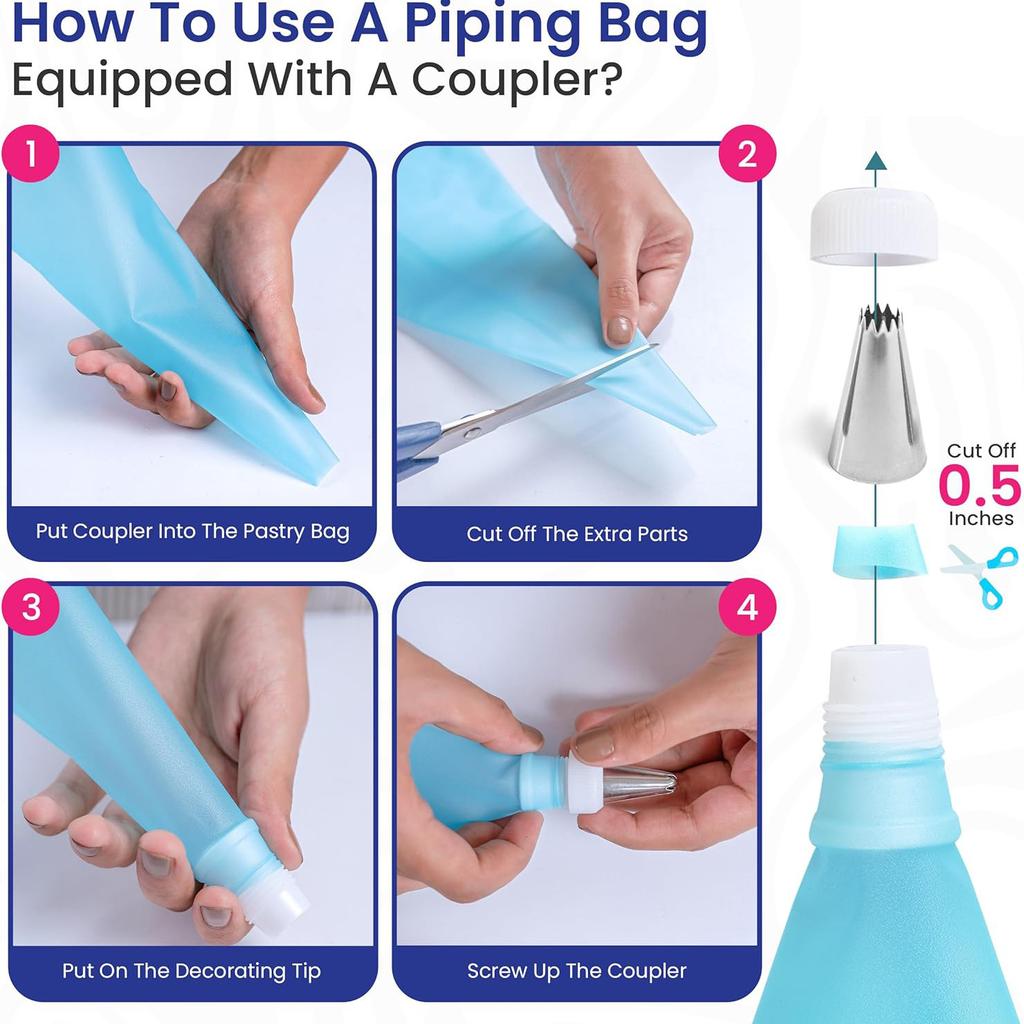 How To Use A Piping Bag
Equipped With A Coupler?

1
Put Coupler Into The Pastry Bag

2
Cut Off The Extra Parts

3
Put On The Decorating Tip

4
Screw Up The Coupler

Cut Off
0.5
Inches