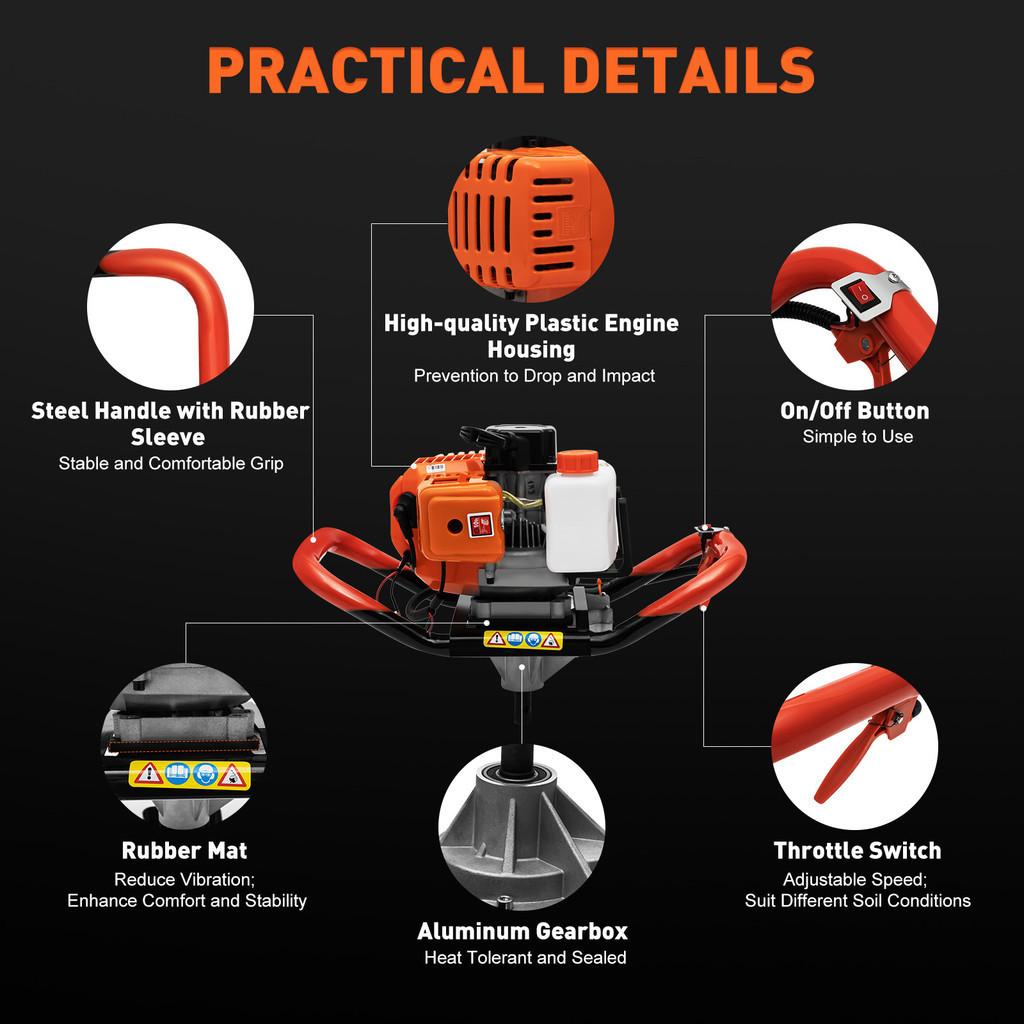 PRACTICAL DETAILS

High-quality Plastic Engine Housing
Prevention to Drop and Impact

Steel Handle with Rubber Sleeve
Stable and Comfortable Grip

On/Off Button
Simple to Use

Rubber Mat
Reduce Vibration;
Enhance Comfort and Stability

Aluminum Gearbox
Heat Tolerant and Sealed

Throttle Switch
Adjustable Speed;
Suit Different Soil Conditions