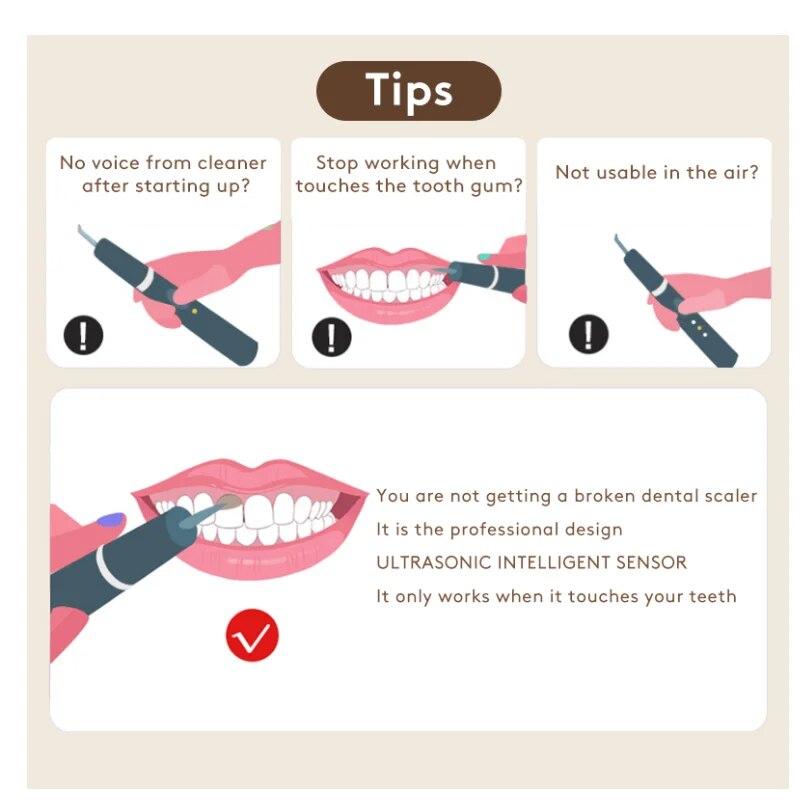 Tips

No voice from cleaner after starting up?

Stop working when touches the tooth gum?

Not usable in the air?

You are not getting a broken dental scaler
It is the professional design
ULTRASONIC INTELLIGENT SENSOR
It only works when it touches your teeth