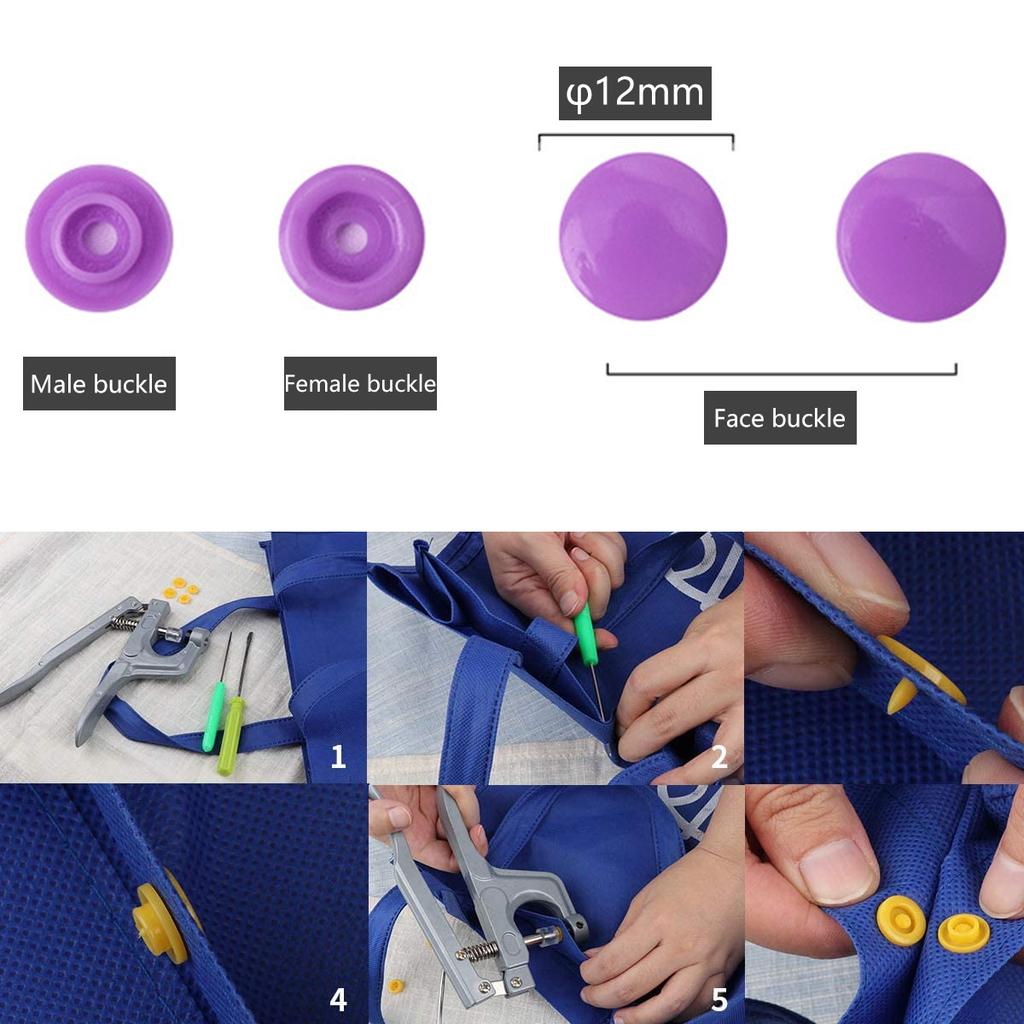 φ12mm

Male buckle

Female buckle

Face buckle

1

2

4

5