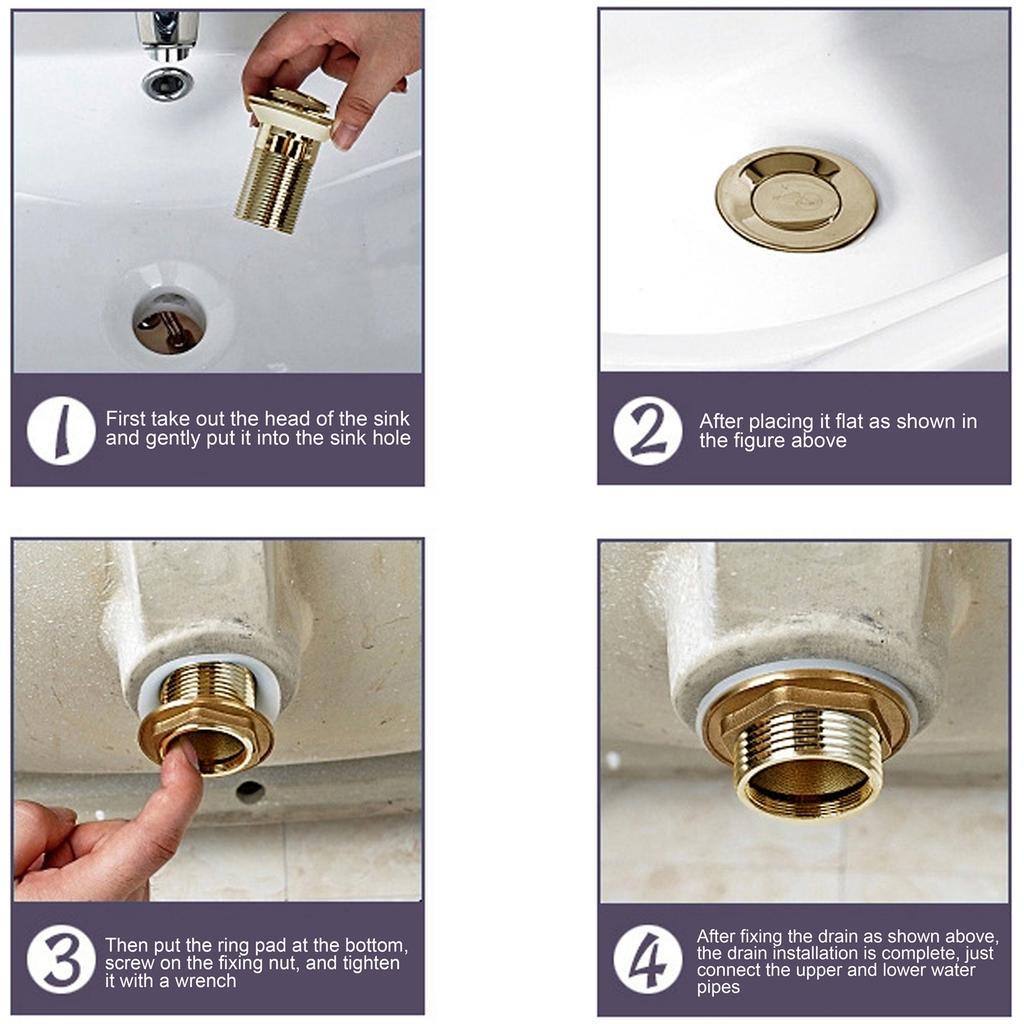 1 First take out the head of the sink and gently put it into the sink hole

2 After placing it flat as shown in the figure above

3 Then put the ring pad at the bottom, screw on the fixing nut, and tighten it with a wrench

4 After fixing the drain as shown above, the drain installation is complete, just connect the upper and lower water pipes