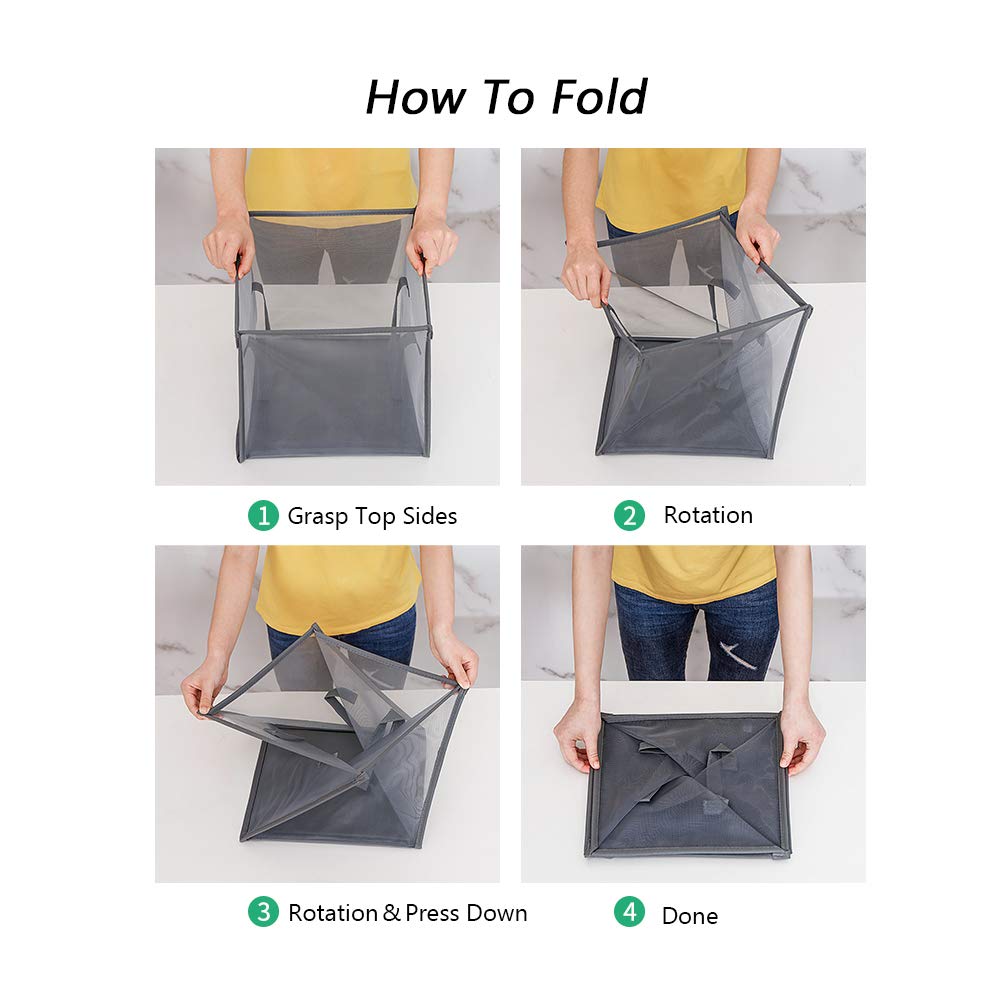 How To Fold

1 Grasp Top Sides

2 Rotation

3 Rotation & Press Down

4 Done