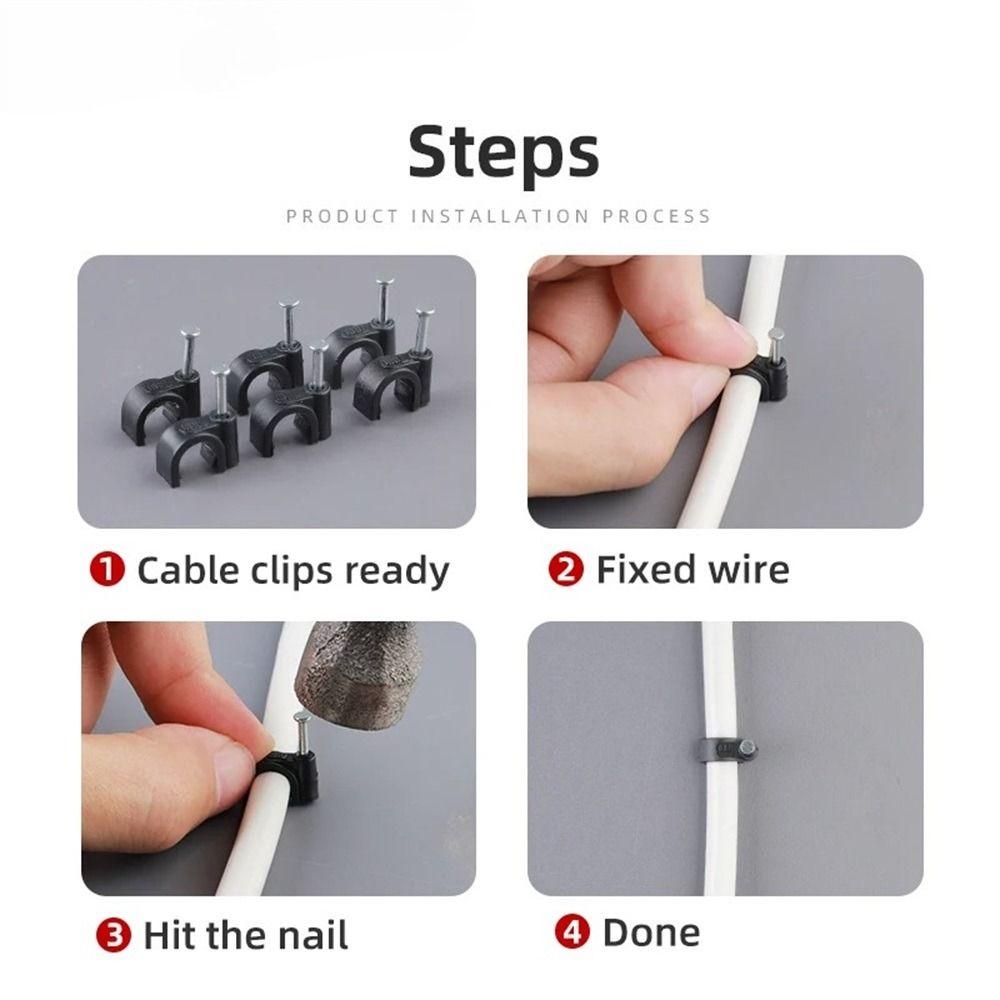 Steps

PRODUCT INSTALLATION PROCESS

1 Cable clips ready

2 Fixed wire

3 Hit the nail

4 Done