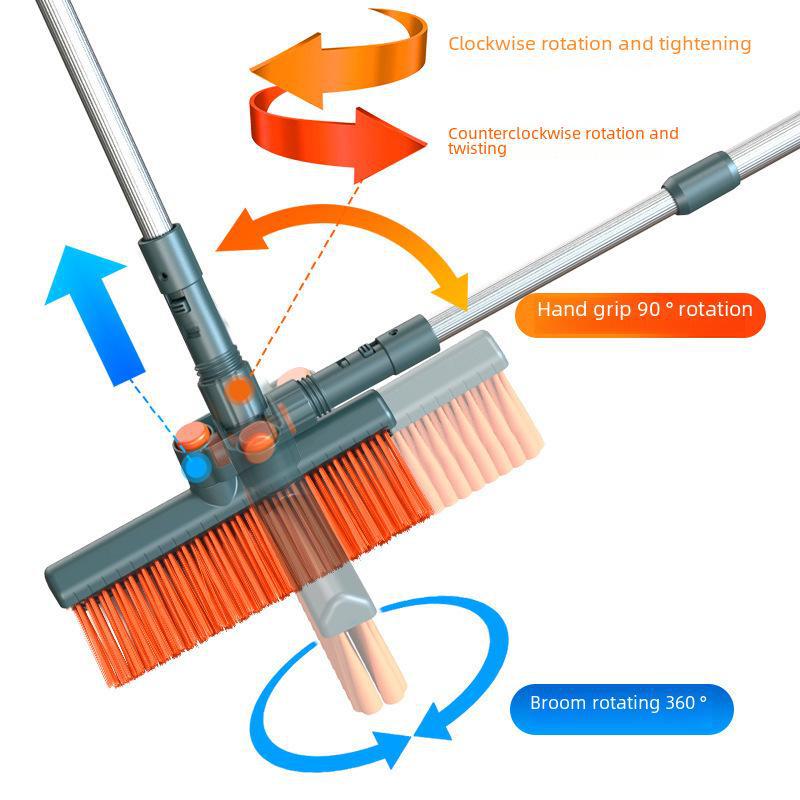 Clockwise rotation and tightening

Counterclockwise rotation and twisting

Hand grip 90 ° rotation

Broom rotating 360 °