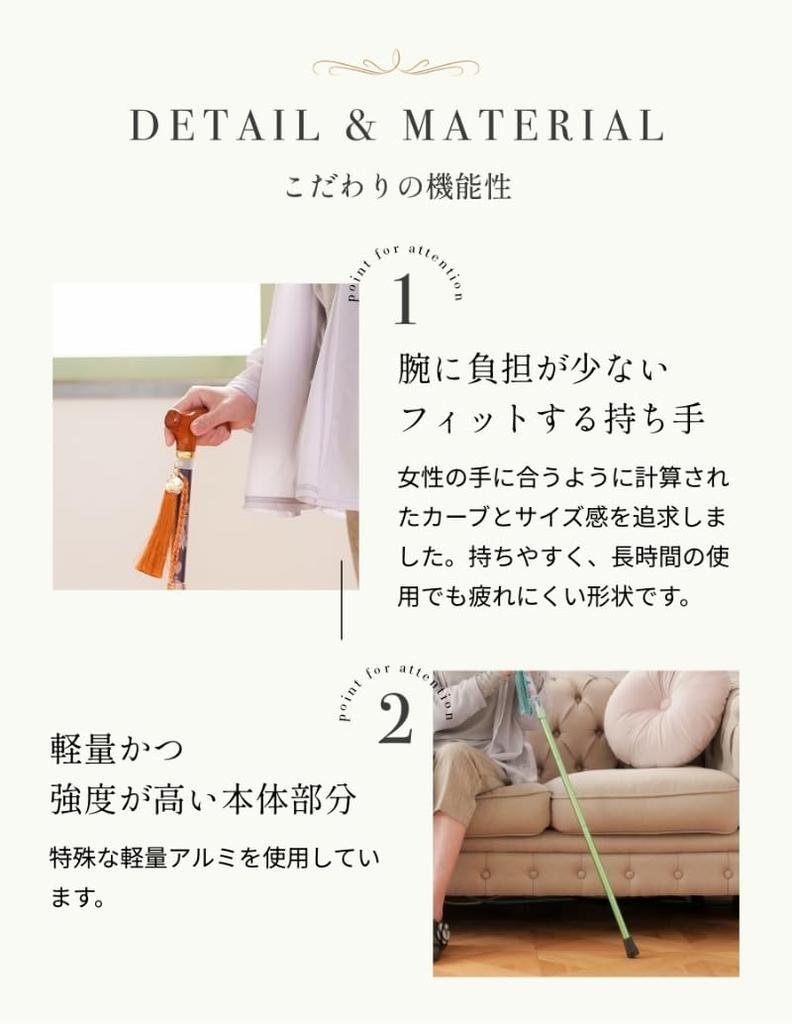 DETAIL & MATERIAL

こだわりの機能性

point for attention

1

腕に負担が少ない
フィットする持ち手

女性の手に合うように計算されたカーブとサイズ感を追求しました。持ちやすく、長時間の使用でも疲れにくい形状です。

point for attention

2

軽量かつ
強度が高い本体部分

特殊な軽量アルミを使用しています。