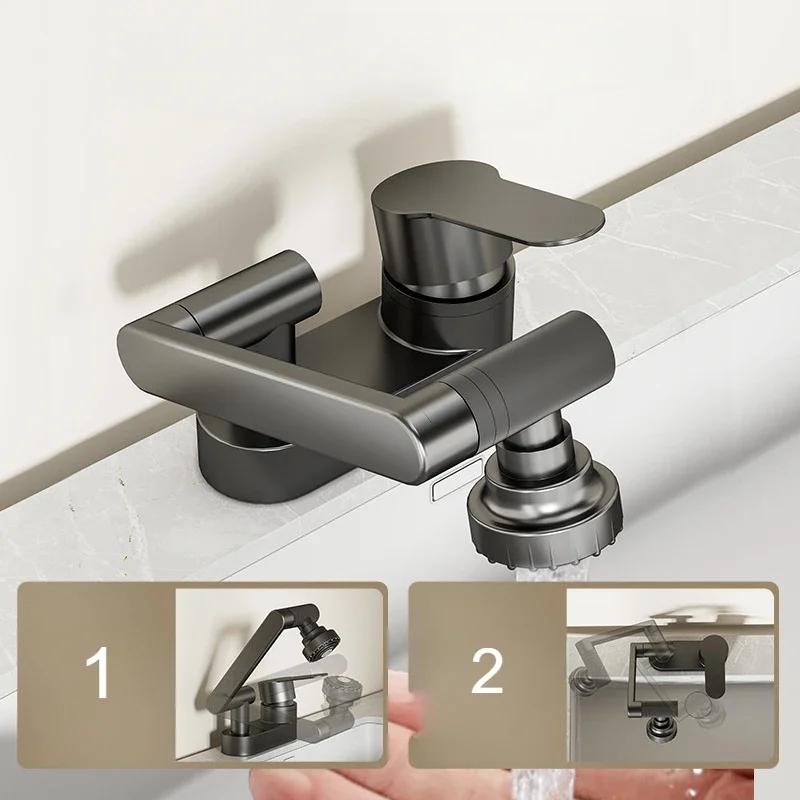 1

2