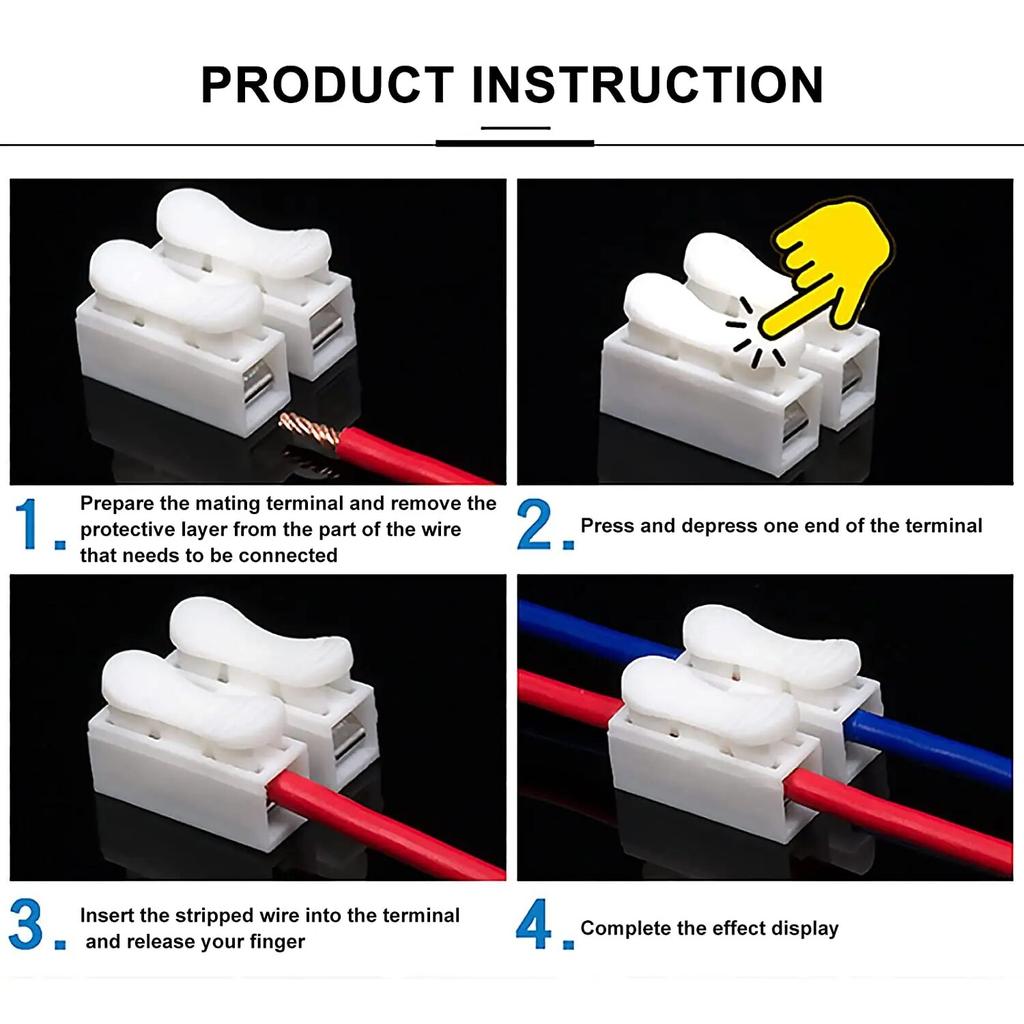 PRODUCT INSTRUCTION

1. Prepare the mating terminal and remove the protective layer from the part of the wire that needs to be connected

2. Press and depress one end of the terminal

3. Insert the stripped wire into the terminal and release your finger

4. Complete the effect display