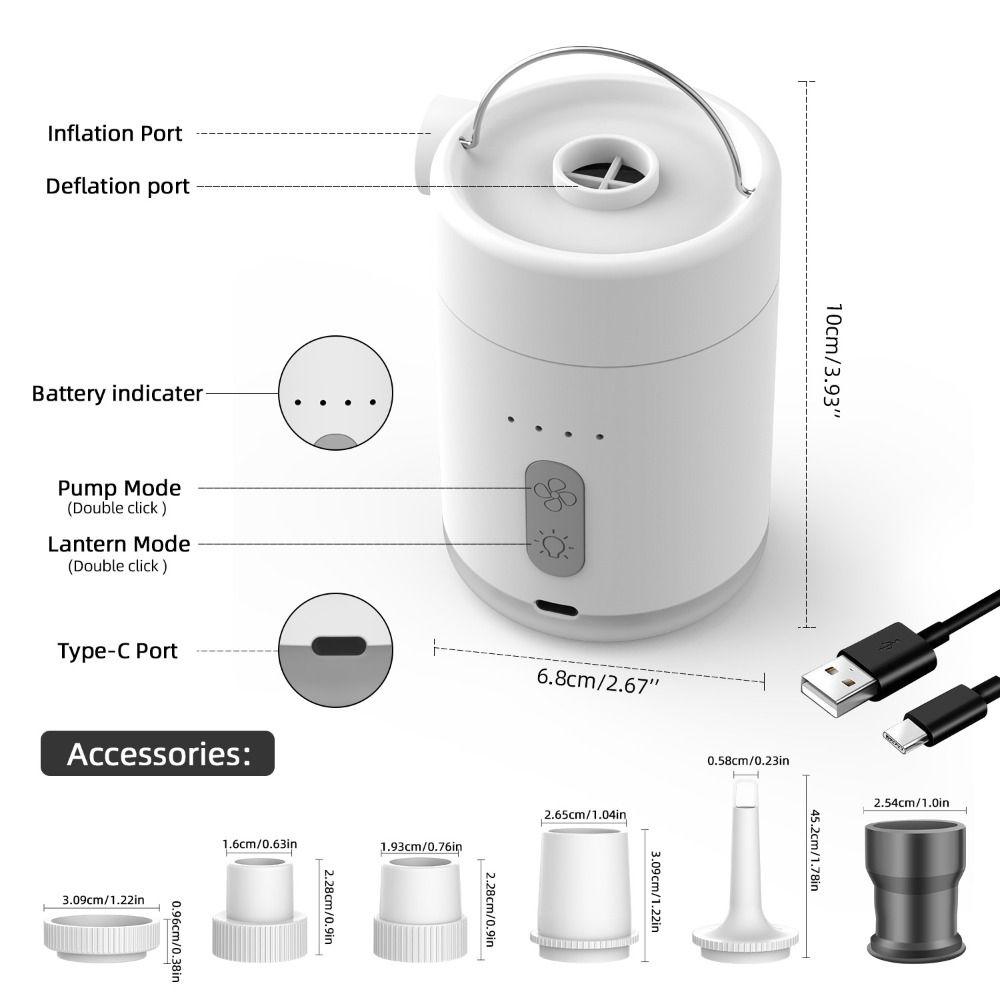 Inflation Port

Deflation port

Battery indicater

Pump Mode
(Double click )

Lantern Mode
(Double click )

Type-C Port

10cm/3.93''

6.8cm/2.67''

Accessories:

3.09cm/1.22in
0.96cm/0.38in

1.6cm/0.63in
2.28cm/0.9in

1.93cm/0.76in
2.28cm/0.9in

2.65cm/1.04in
3.09cm/1.22in

0.58cm/0.23in
45.2cm/1.78in

2.54cm/1.0in