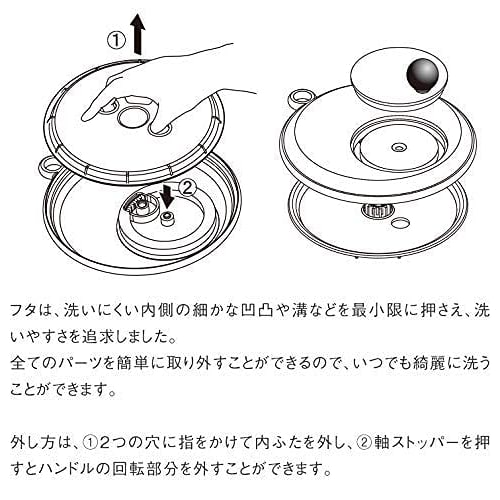 ①

②

フタは、洗いにくい内側の細かな凹凸や溝などを最小限に押さえ、洗いやすさを追求しました。
全てのパーツを簡単に取り外すことができるので、いつでも綺麗に洗うことができます。

外し方は、①2つの穴に指をかけて内ふたを外し、②軸ストッパーを押すとハンドルの回転部分を外すことができます。