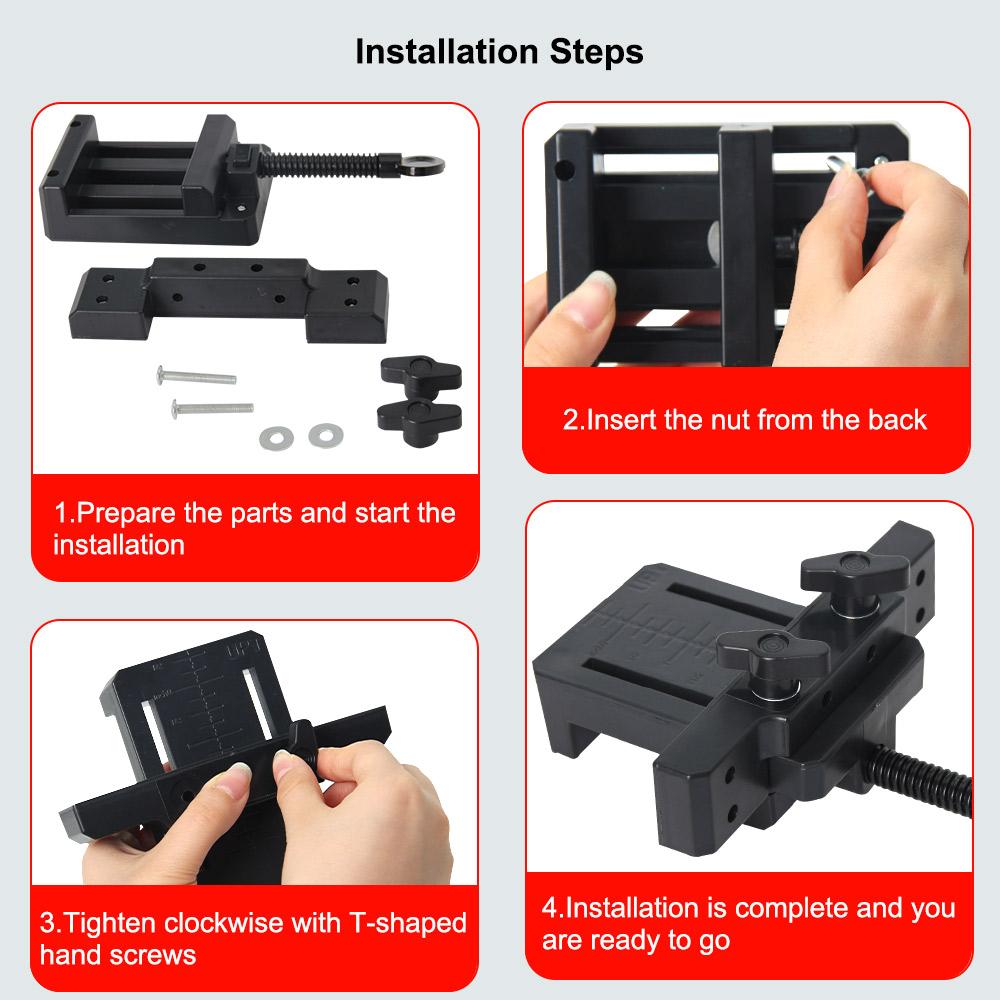 Installation Steps

1.Prepare the parts and start the installation

2.Insert the nut from the back

3.Tighten clockwise with T-shaped hand screws

4.Installation is complete and you are ready to go