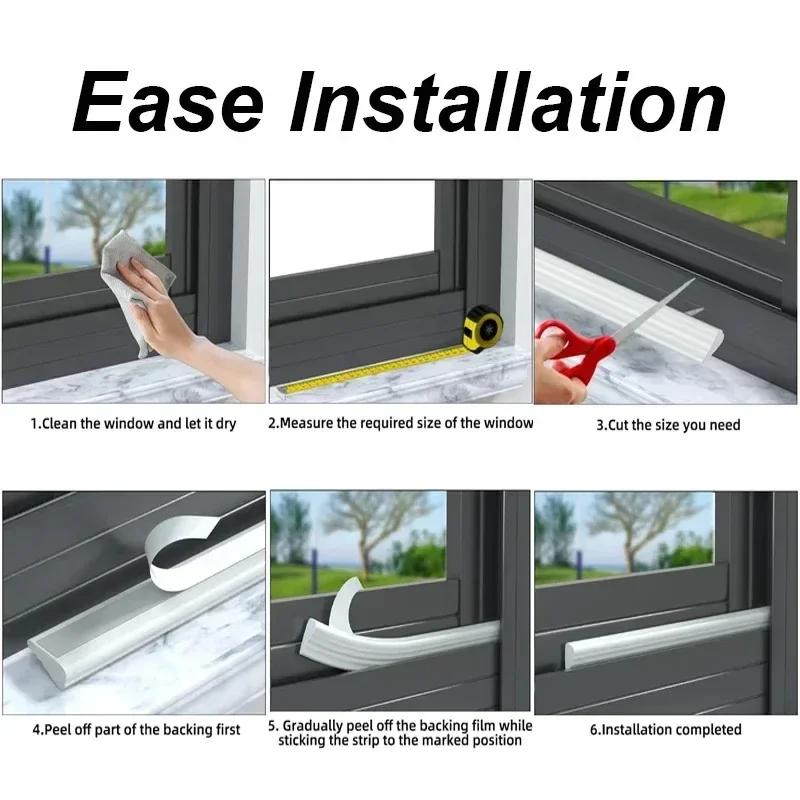 Ease Installation

1.Clean the window and let it dry

2.Measure the required size of the window

3.Cut the size you need

4.Peel off part of the backing first

5. Gradually peel off the backing film while sticking the strip to the marked position

6.Installation completed