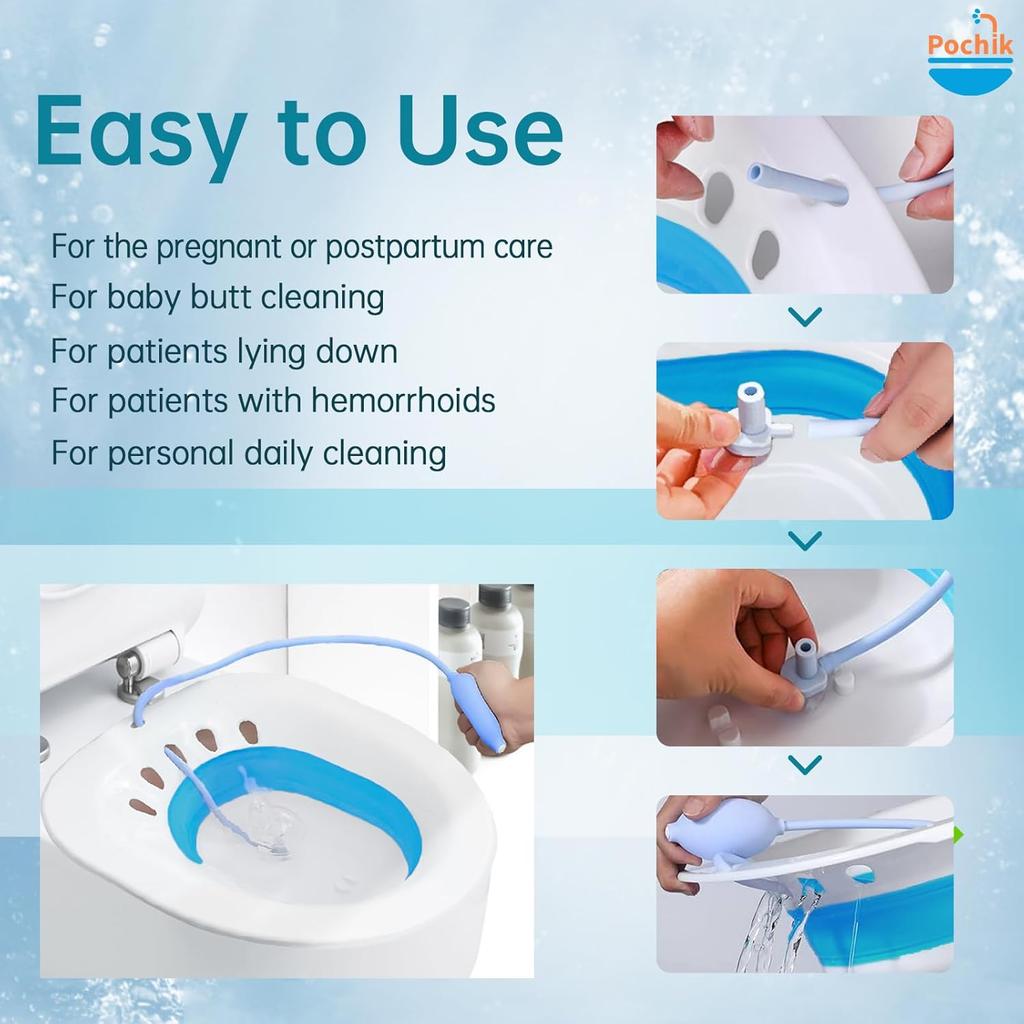 Pochik

Easy to Use

For the pregnant or postpartum care
For baby butt cleaning
For patients lying down
For patients with hemorrhoids
For personal daily cleaning