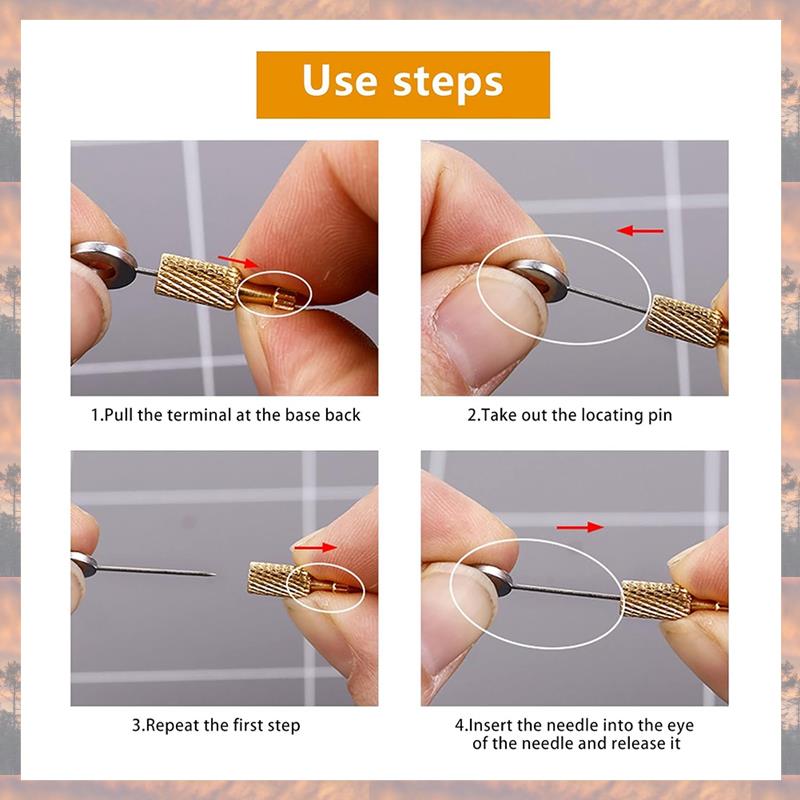 Use steps

1.Pull the terminal at the base back

2.Take out the locating pin

3.Repeat the first step

4.Insert the needle into the eye of the needle and release it