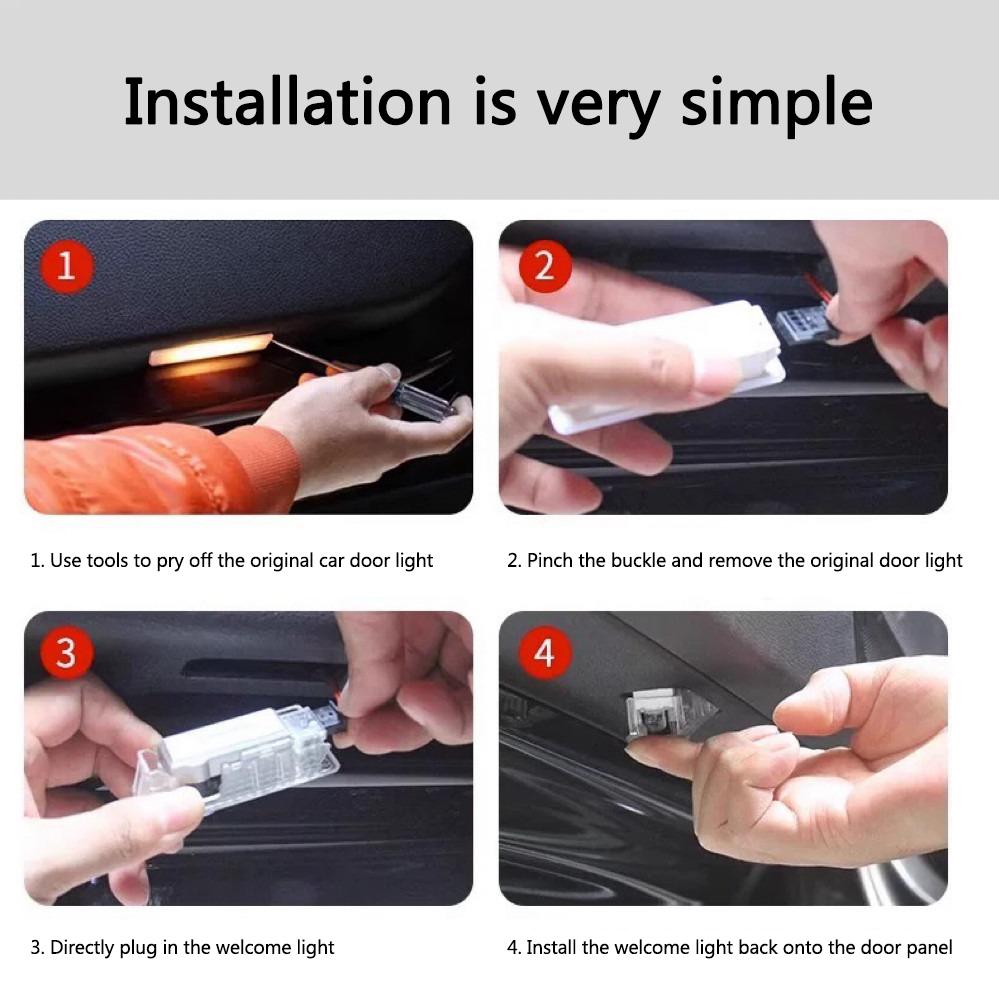 Installation is very simple

1

2

1. Use tools to pry off the original car door light

2. Pinch the buckle and remove the original door light

3

4

3. Directly plug in the welcome light

4. Install the welcome light back onto the door panel