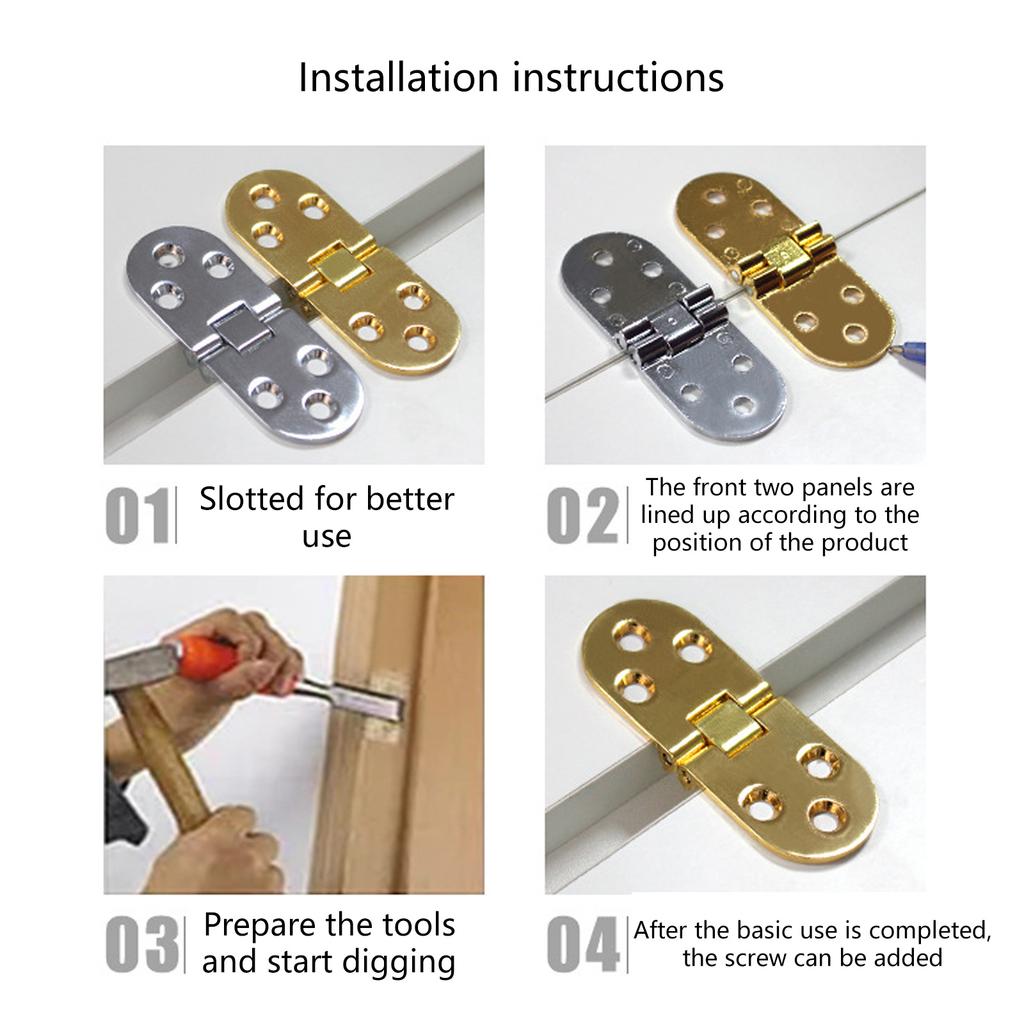 Installation instructions

01 Slotted for better use

02 The front two panels are lined up according to the position of the product

03 Prepare the tools and start digging

04 After the basic use is completed, the screw can be added