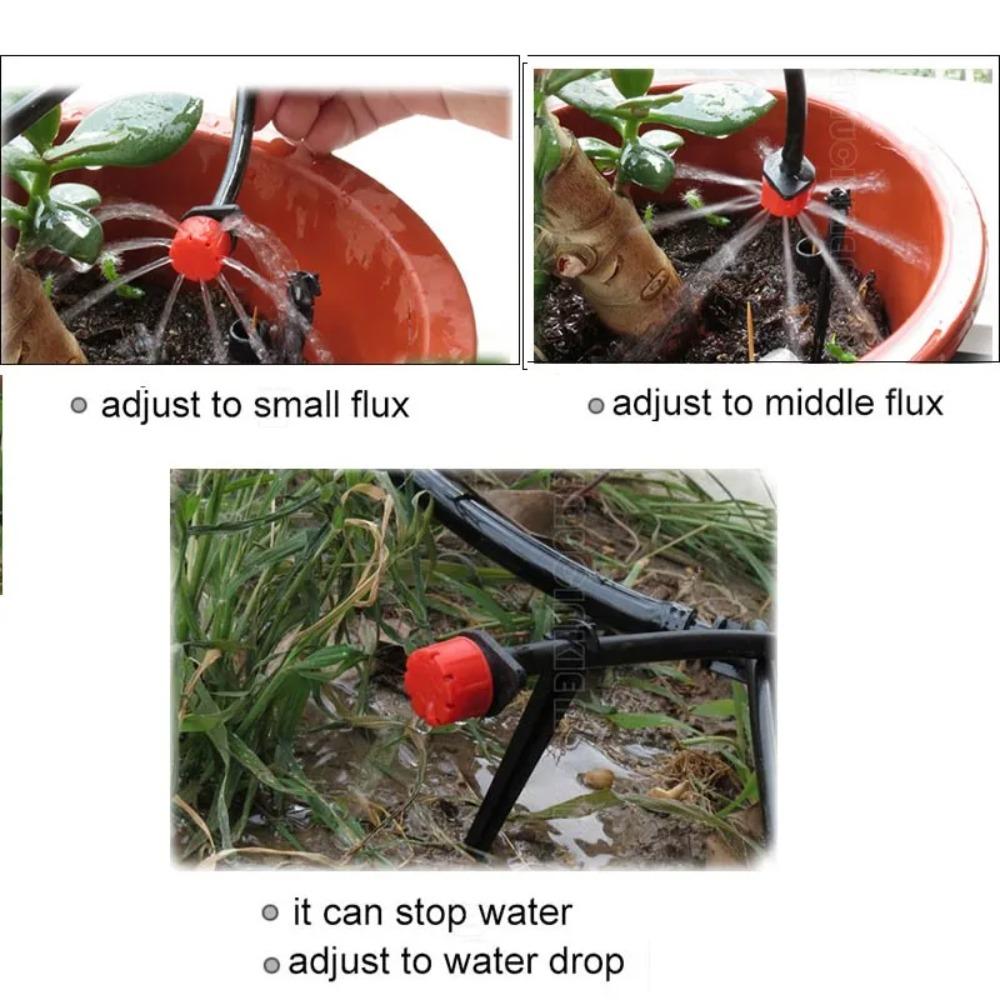 adjust to small flux

adjust to middle flux

it can stop water

adjust to water drop