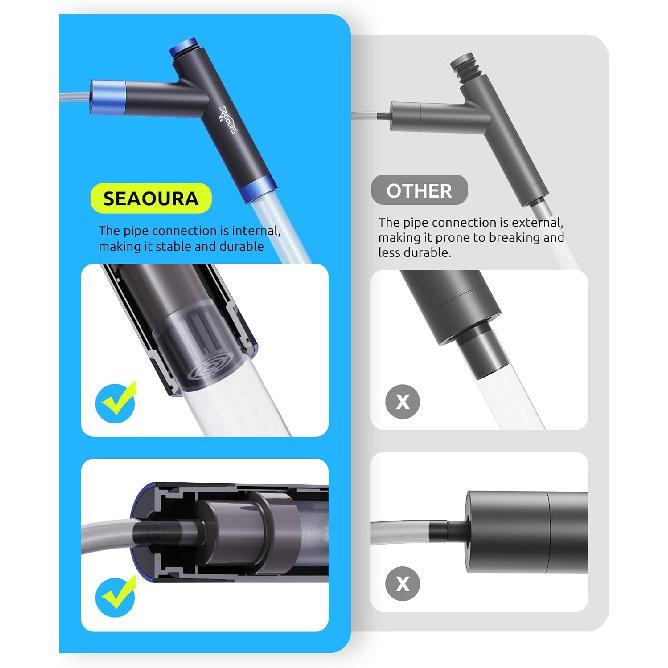 SEAOURA

The pipe connection is internal, making it stable and durable

OTHER

The pipe connection is external, making it prone to breaking and less durable.

X

X