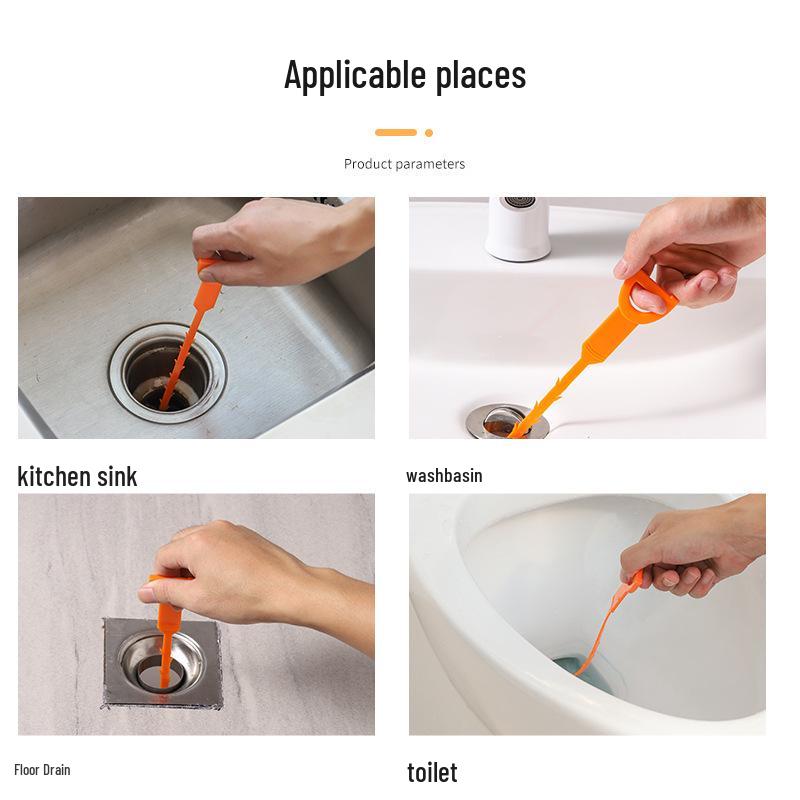 Applicable places

Product parameters

kitchen sink

washbasin

Floor Drain

toilet