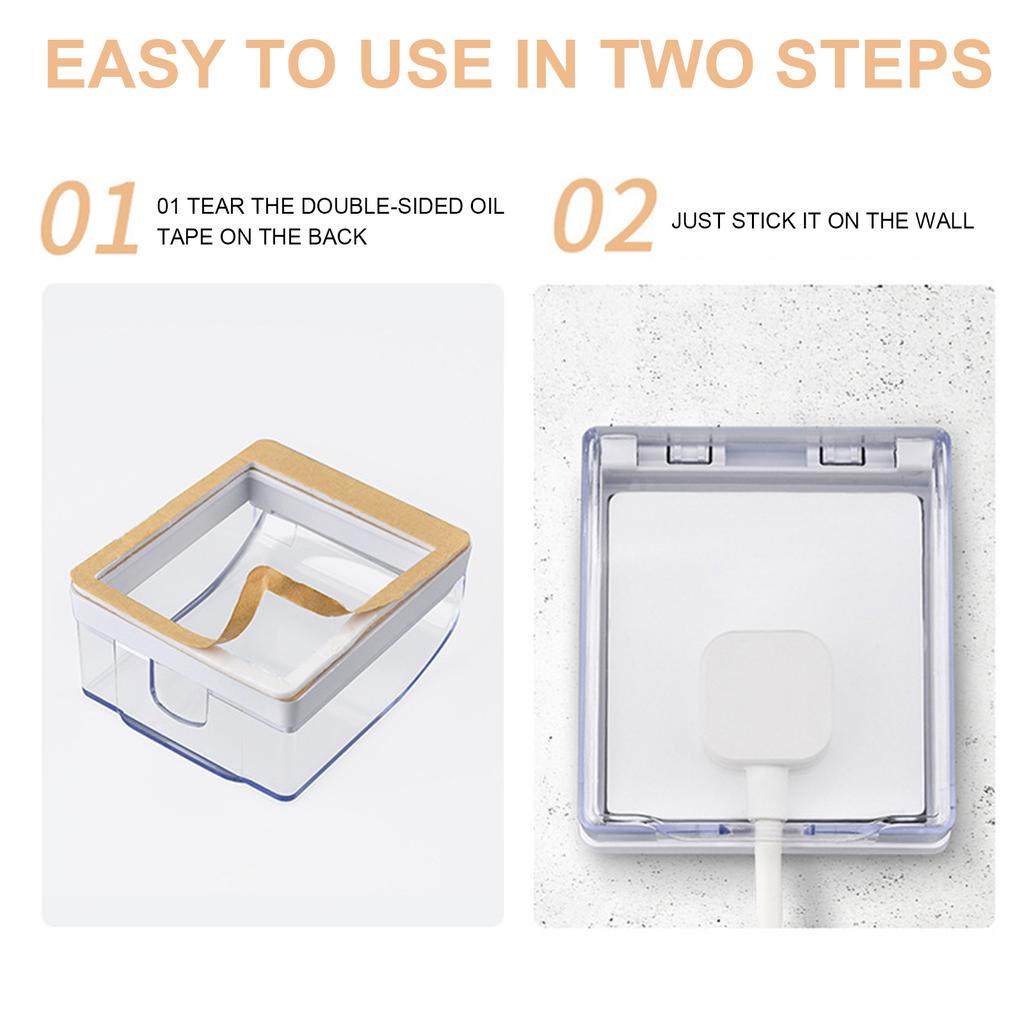 EASY TO USE IN TWO STEPS

01

01 TEAR THE DOUBLE-SIDED OIL TAPE ON THE BACK

02

JUST STICK IT ON THE WALL