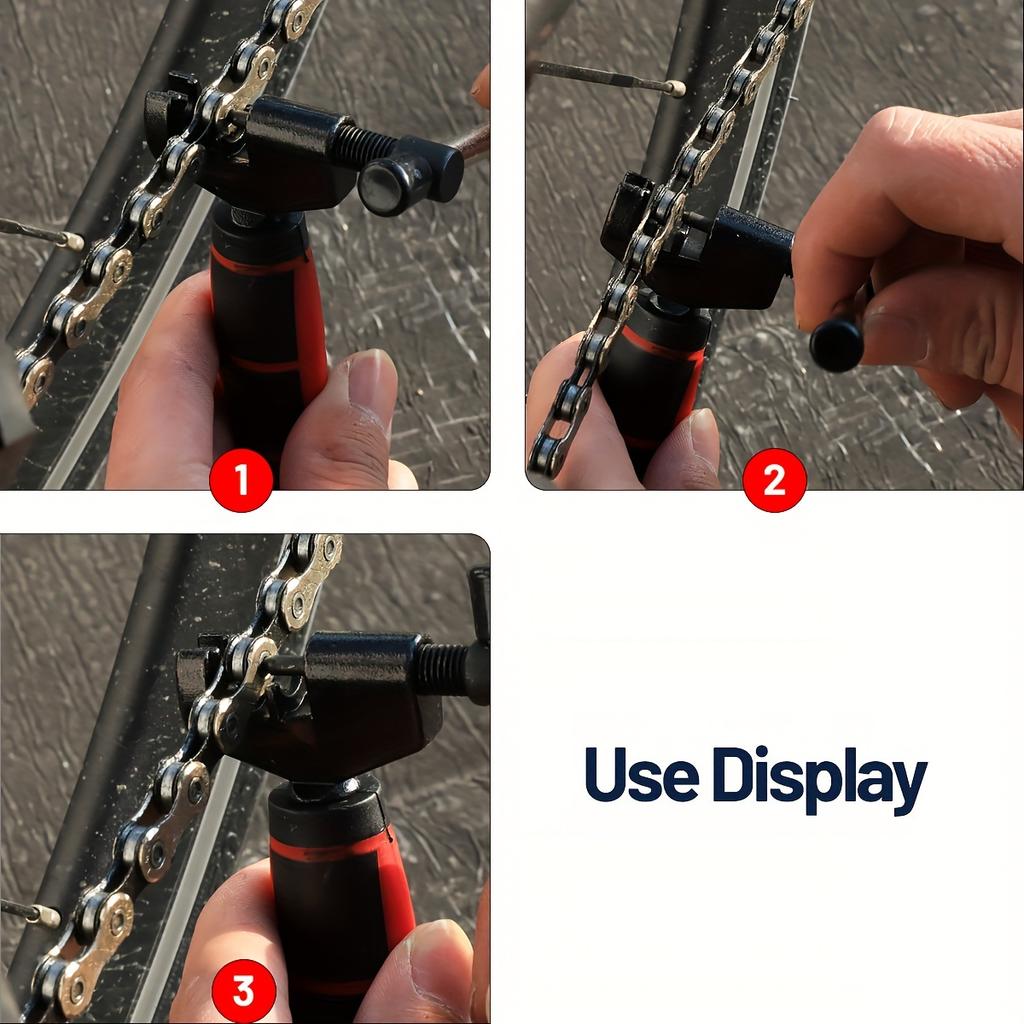 1

2

3

Use Display