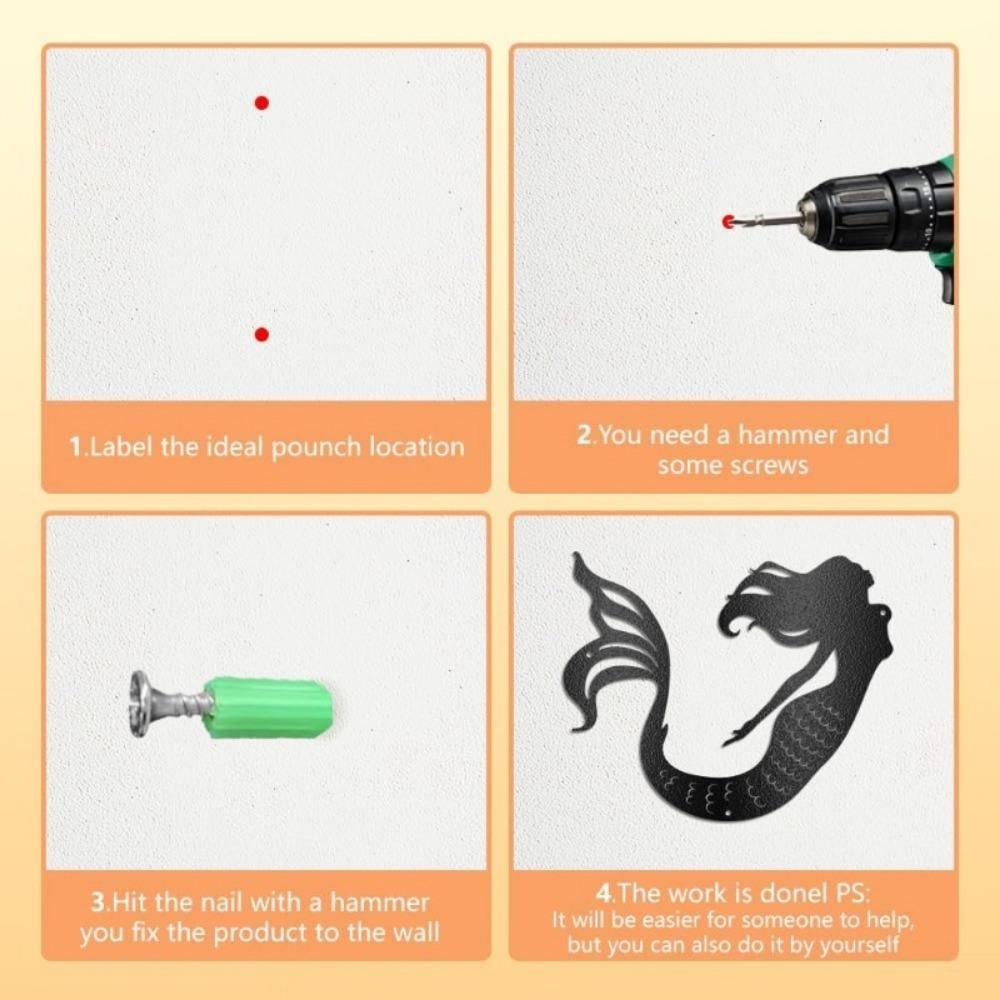 1.Label the ideal pounch location

2.You need a hammer and some screws

3.Hit the nail with a hammer you fix the product to the wall

4.The work is donel PS:
It will be easier for someone to help, but you can also do it by yourself