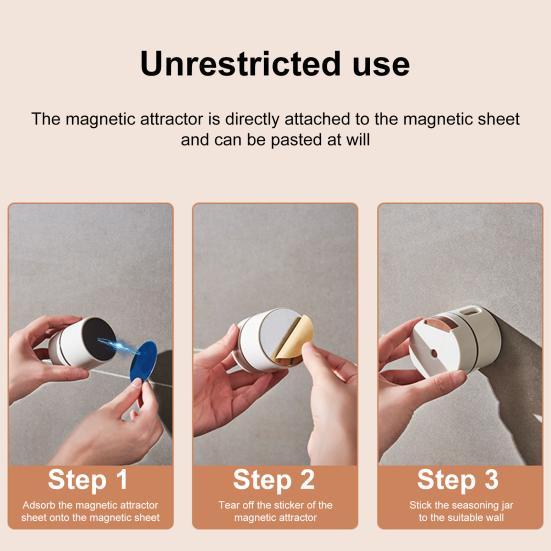 Unrestricted use

The magnetic attractor is directly attached to the magnetic sheet and can be pasted at will

Step 1
Adsorb the magnetic attractor sheet onto the magnetic sheet

Step 2
Tear off the sticker of the magnetic attractor

Step 3
Stick the seasoning jar to the suitable wall