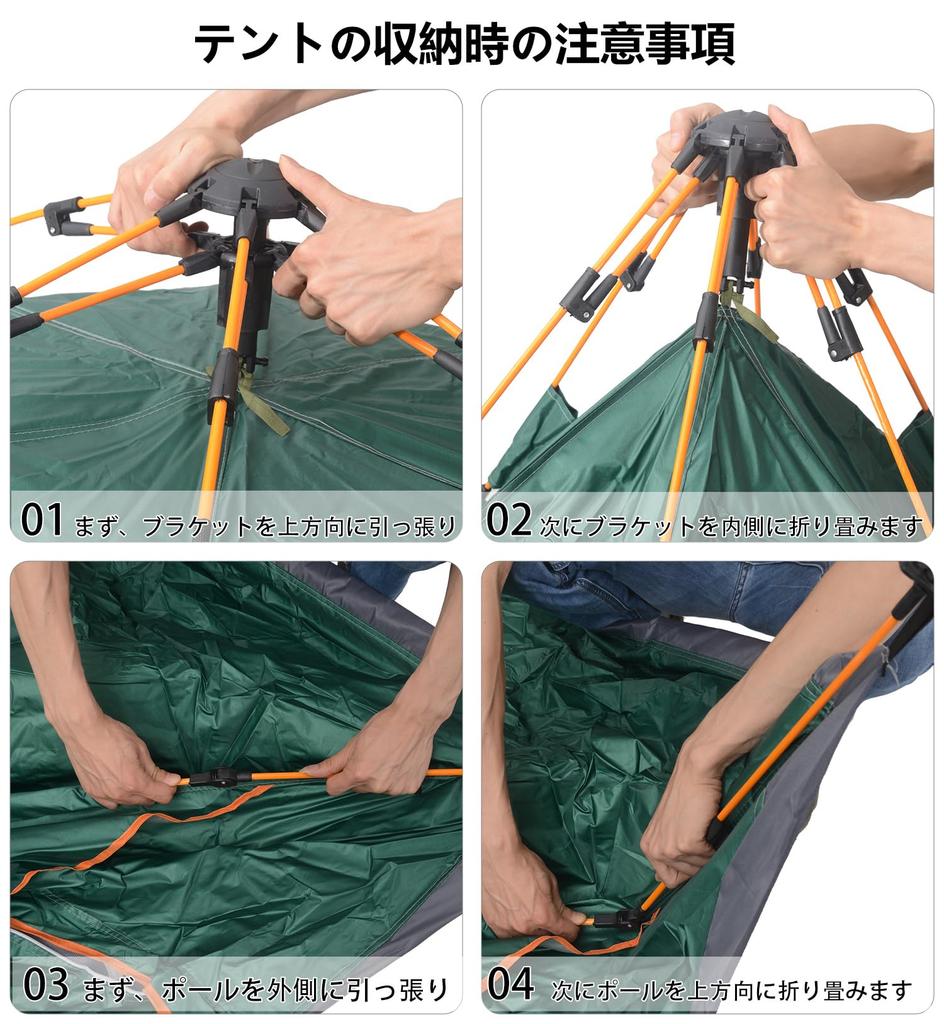 テントの収納時の注意事項

01 まず、ブラケットを上方向に引っ張り

02 次にブラケットを内側に折り畳みます

03 まず、ポールを外側に引っ張り

04 次にポールを上方向に折り畳みます