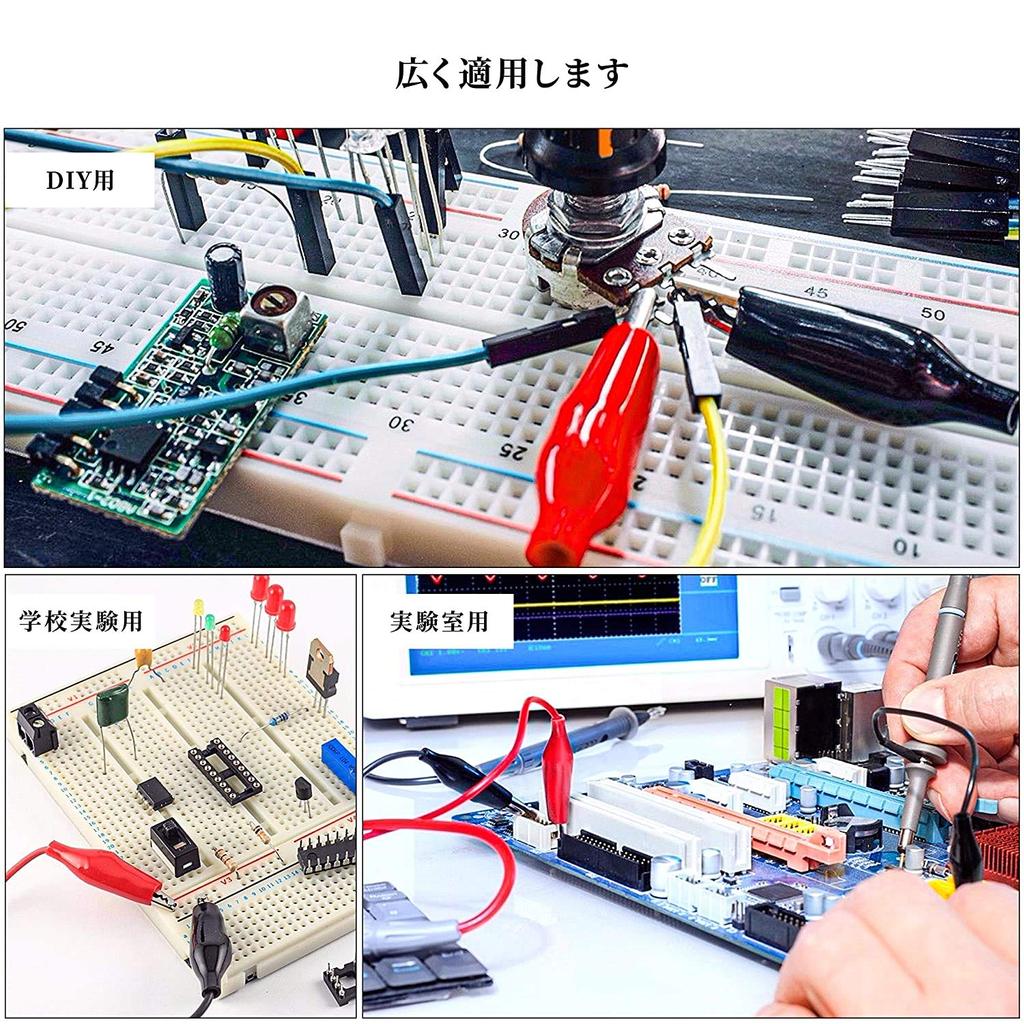 広く適用します

DIY用

学校実験用

実験室用