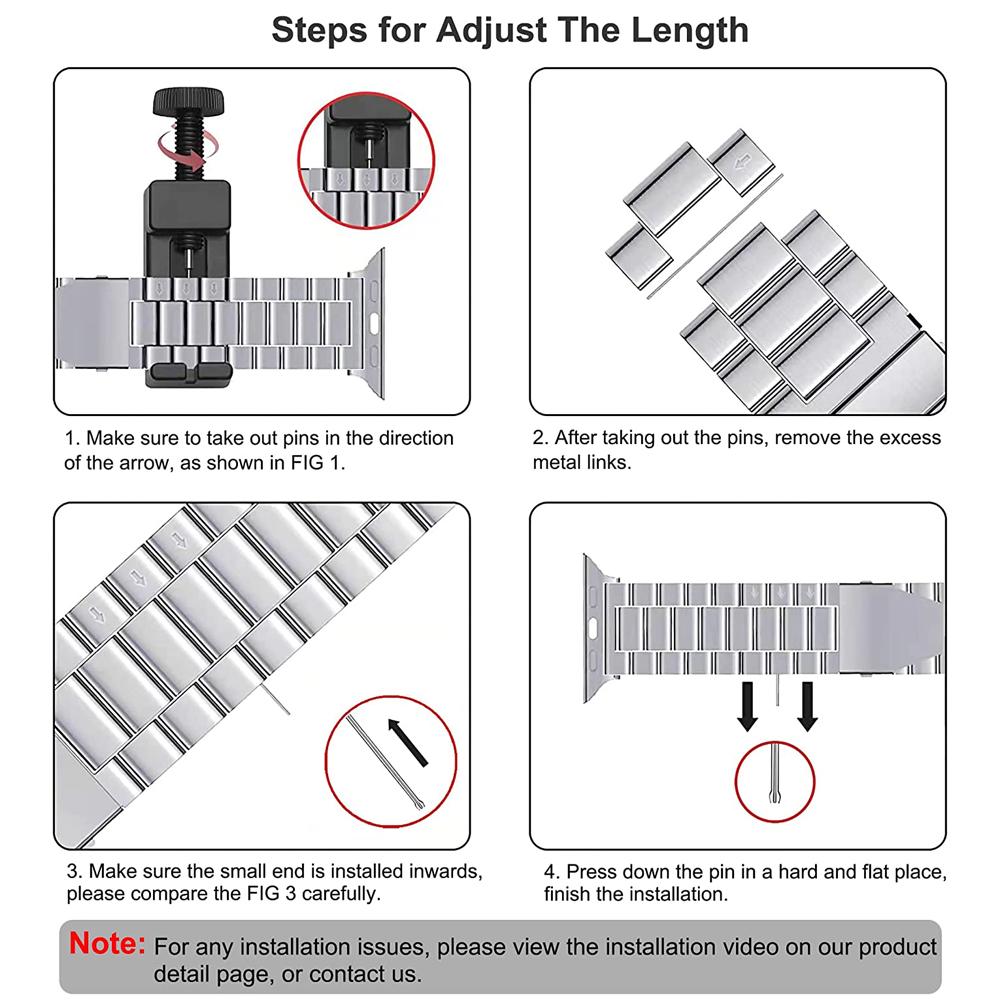 Steps for Adjust The Length

1. Make sure to take out pins in the direction of the arrow, as shown in FIG 1.

2. After taking out the pins, remove the excess metal links.

3. Make sure the small end is installed inwards, please compare the FIG 3 carefully.

4. Press down the pin in a hard and flat place, finish the installation.

Note: For any installation issues, please view the installation video on our product detail page, or contact us.