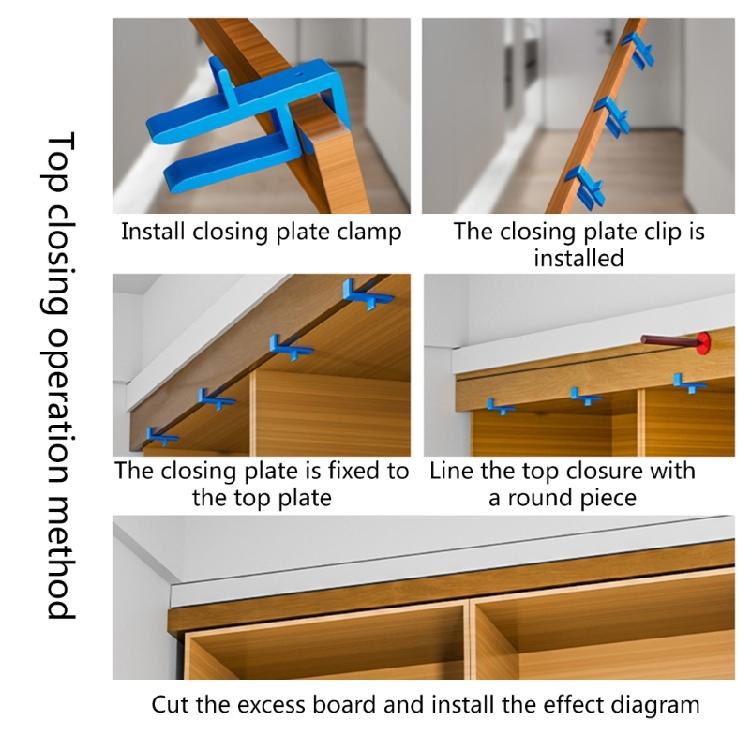 Top closing operation method

Install closing plate clamp

The closing plate clip is installed

The closing plate is fixed to the top plate

Line the top closure with a round piece

Cut the excess board and install the effect diagram