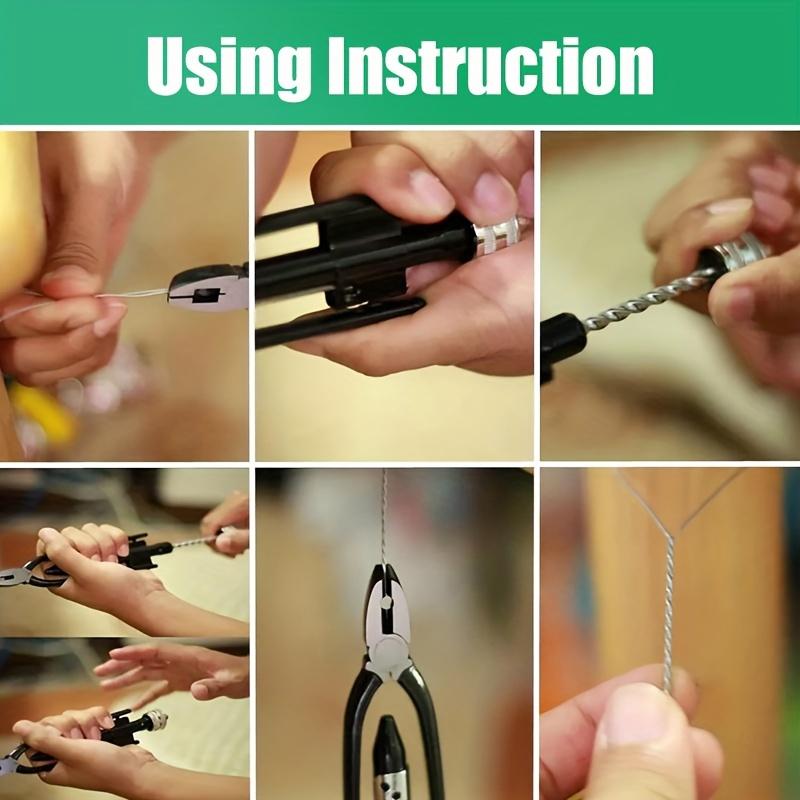 Using Instruction