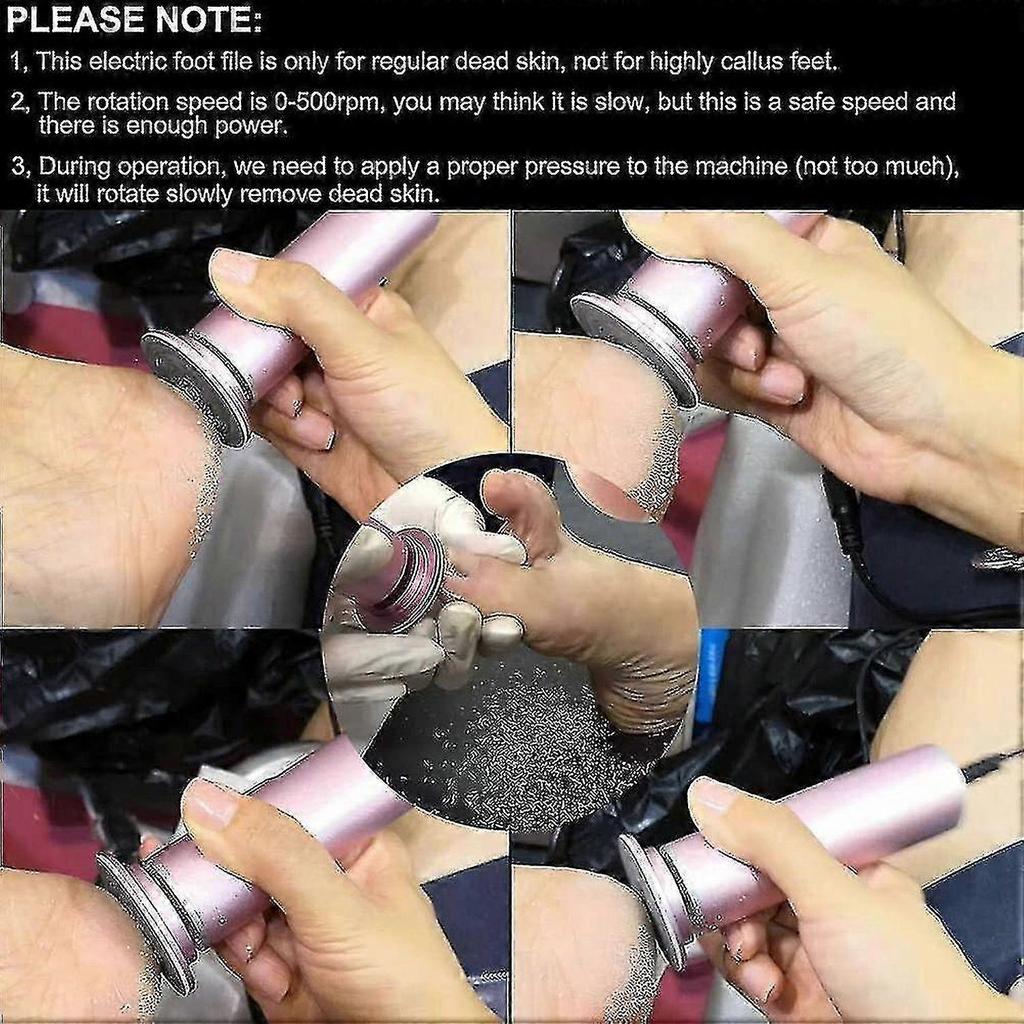 PLEASE NOTE:

1, This electric foot file is only for regular dead skin, not for highly callus feet.

2, The rotation speed is 0-500rpm, you may think it is slow, but this is a safe speed and there is enough power.

3, During operation, we need to apply a proper pressure to the machine (not too much), it will rotate slowly remove dead skin.