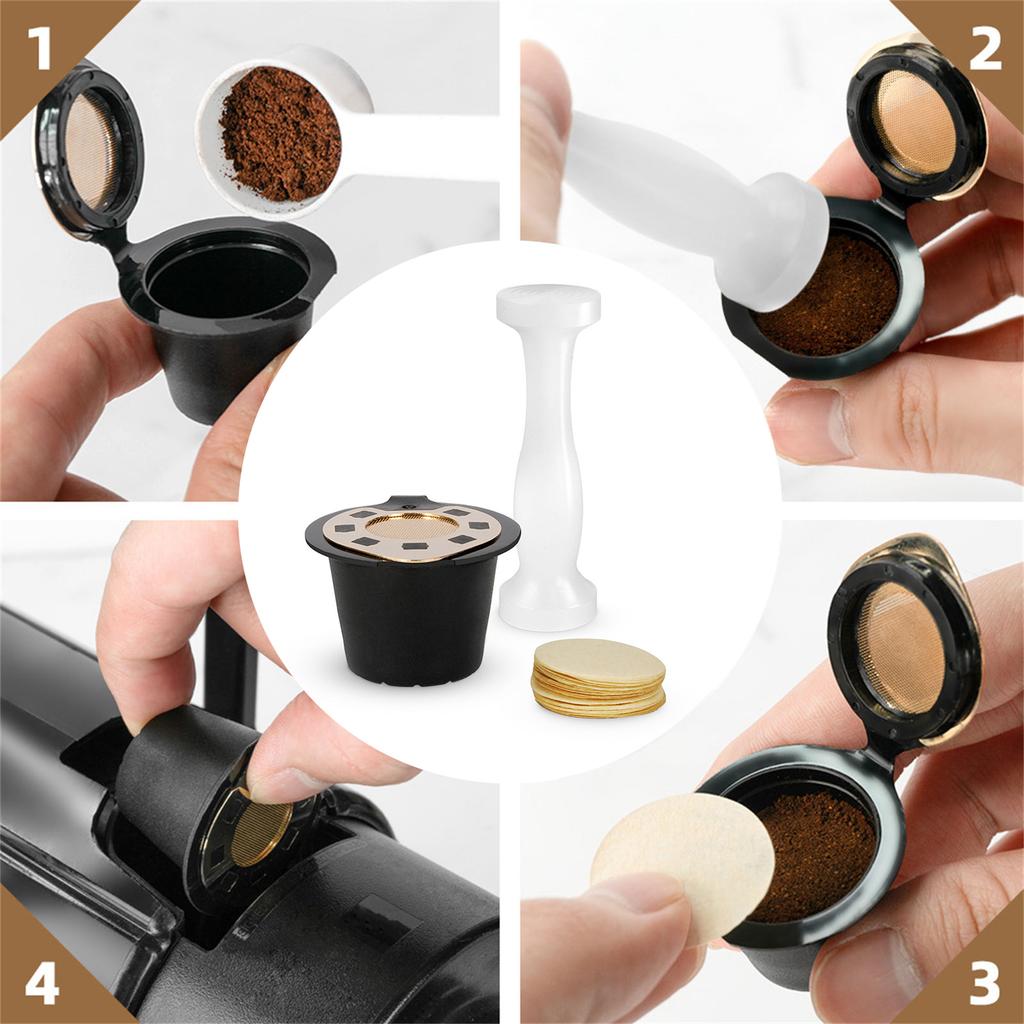 1

2

4

3