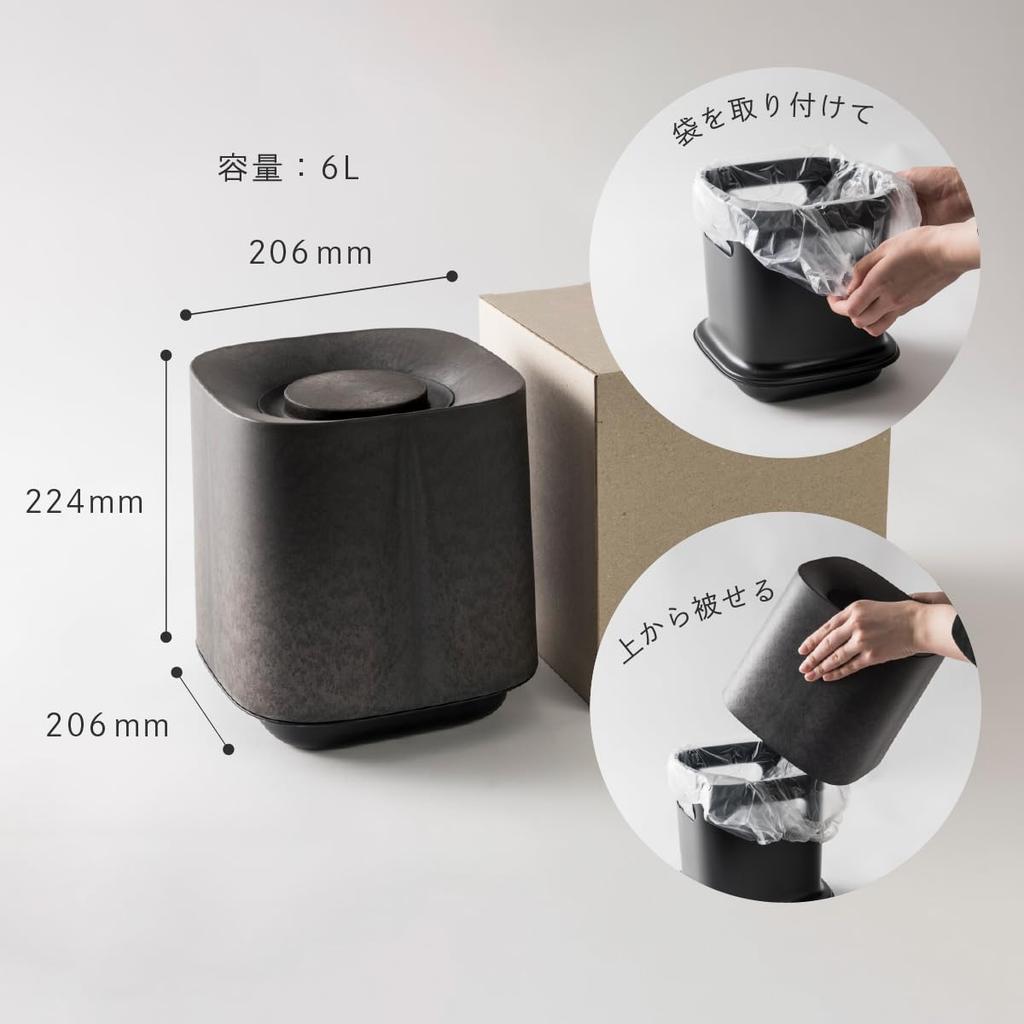 容量：6L

206mm

224mm

206mm

袋を取り付けて

上から被せる