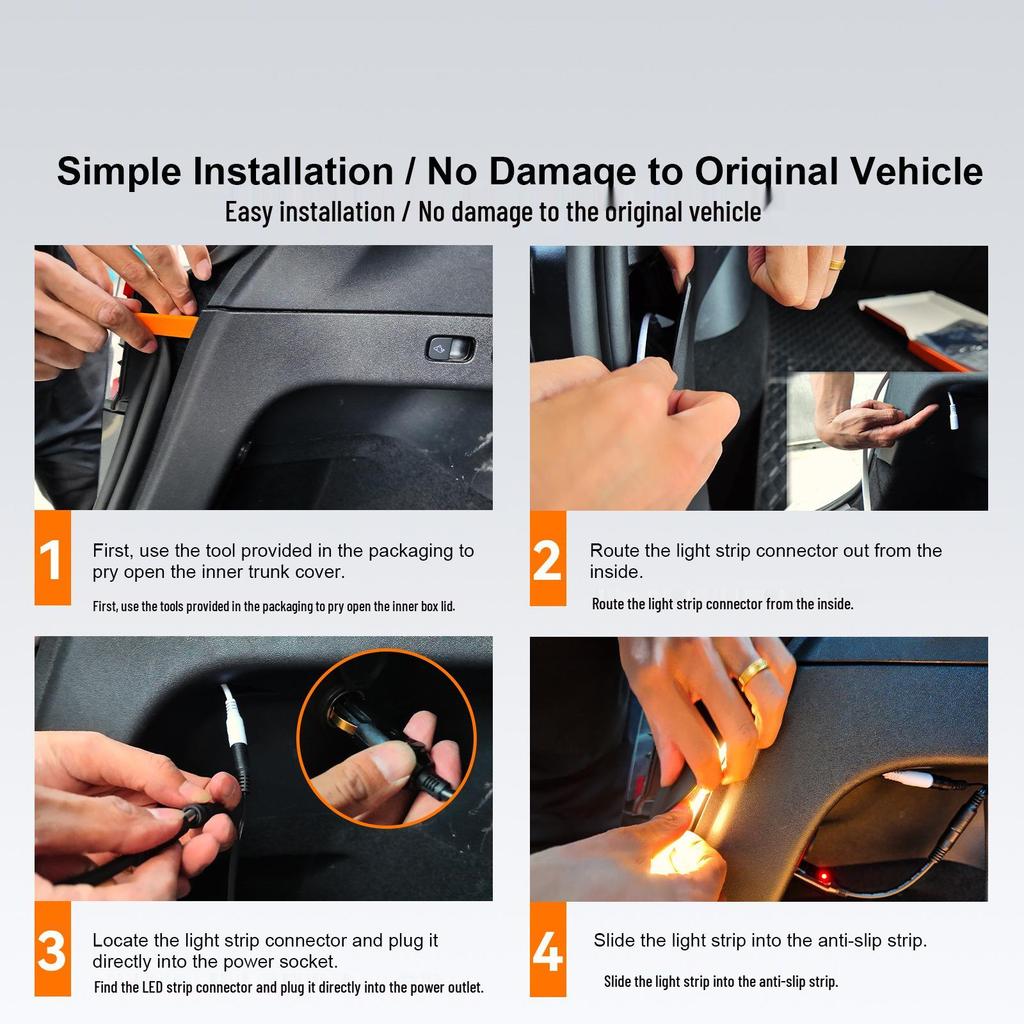 Simple Installation / No Damage to Original Vehicle
Easy installation / No damage to the original vehicle

1
First, use the tool provided in the packaging to pry open the inner trunk cover.
First, use the tools provided in the packaging to pry open the inner box lid.

2
Route the light strip connector out from the inside.
Route the light strip connector from the inside.

3
Locate the light strip connector and plug it directly into the power socket.
Find the LED strip connector and plug it directly into the power outlet.

4
Slide the light strip into the anti-slip strip.
Slide the light strip into the anti-slip strip.