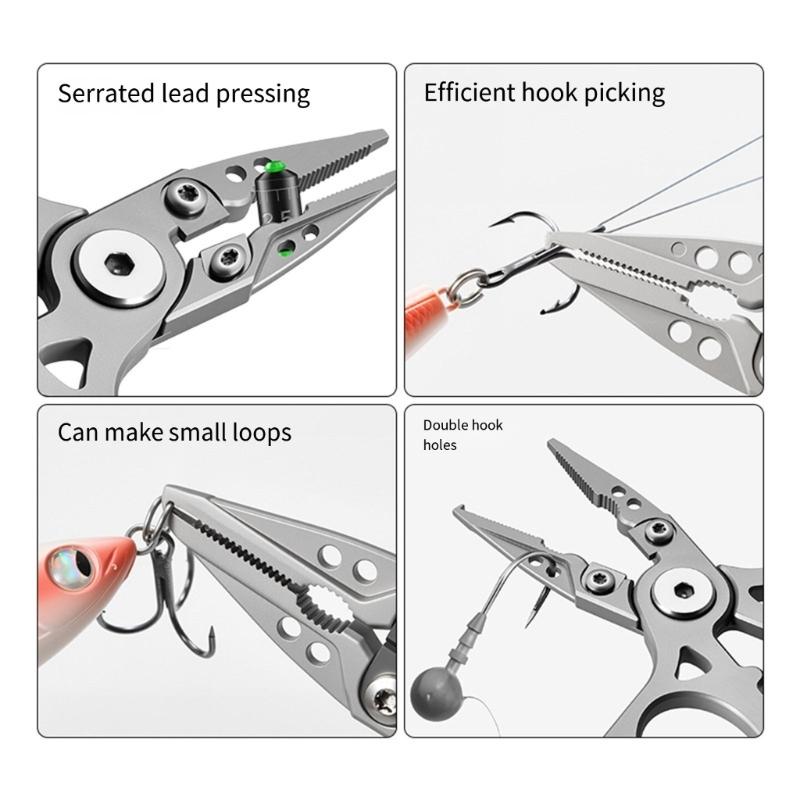 Serrated lead pressing

Efficient hook picking

Can make small loops

Double hook holes