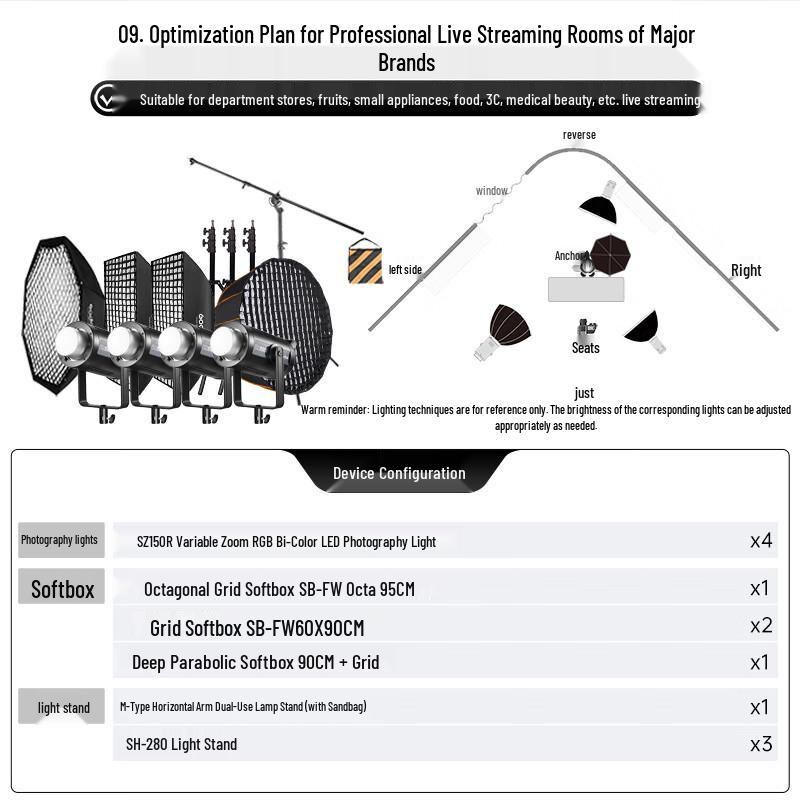 09. Optimization Plan for Professional Live Streaming Rooms of Major Brands

Suitable for department stores, fruits, small appliances, food, 3C, medical beauty, etc. live streaming

reverse

window

left side

Anchor

Right

Seats

just

Warm reminder: Lighting techniques are for reference only. The brightness of the corresponding lights can be adjusted appropriately as needed.

Device Configuration

| | | |
|---|---|---|
| Photography lights | SZ150R Variable Zoom RGB Bi-Color LED Photography Light | x4 |
| Softbox | Octagonal Grid Softbox SB-FW Octa 95CM | x1 |
| | Grid Softbox SB-FW60X90CM | x2 |
| | Deep Parabolic Softbox 90CM + Grid | x1 |
| light stand | M-Type Horizontal Arm Dual-Use Lamp Stand (with Sandbag) | x1 |
| | SH-280 Light Stand | x3 |