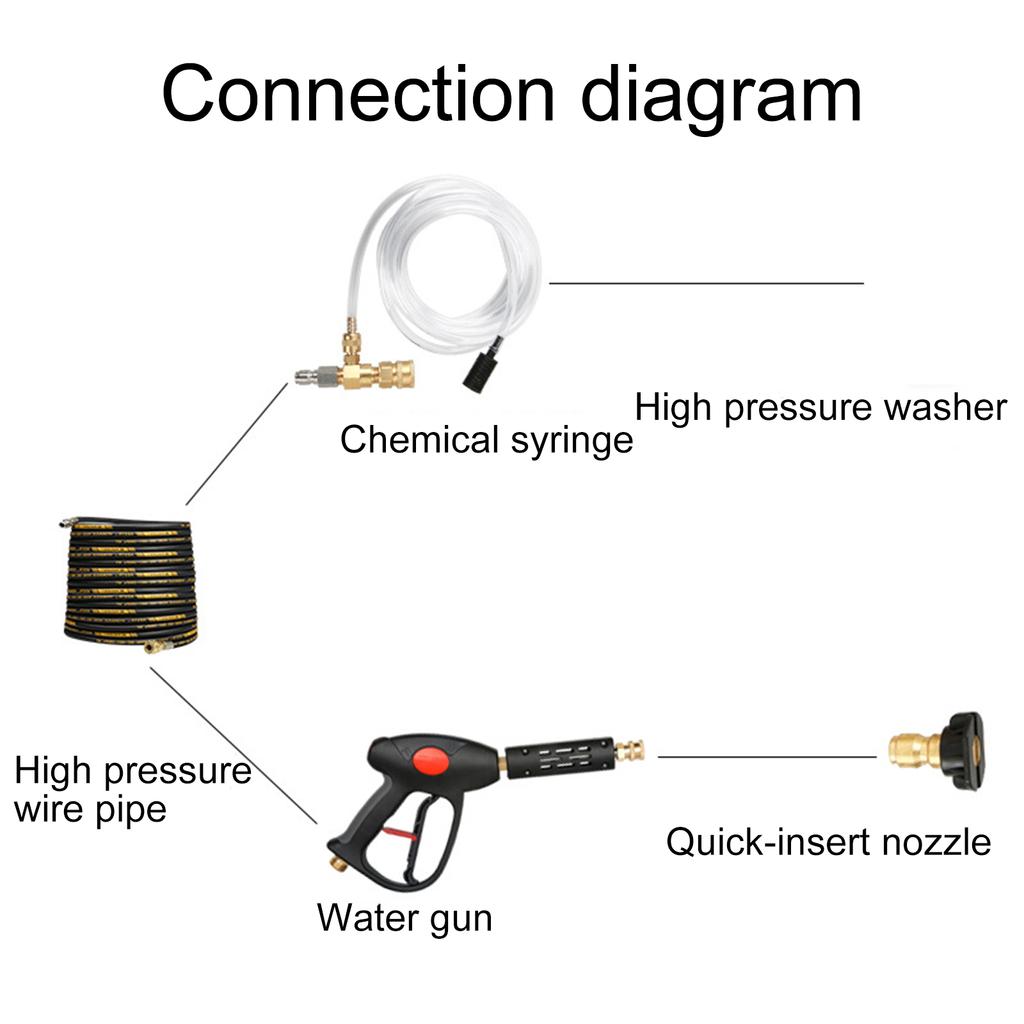 Connection diagram

High pressure washer

Chemical syringe

High pressure wire pipe

Water gun

Quick-insert nozzle