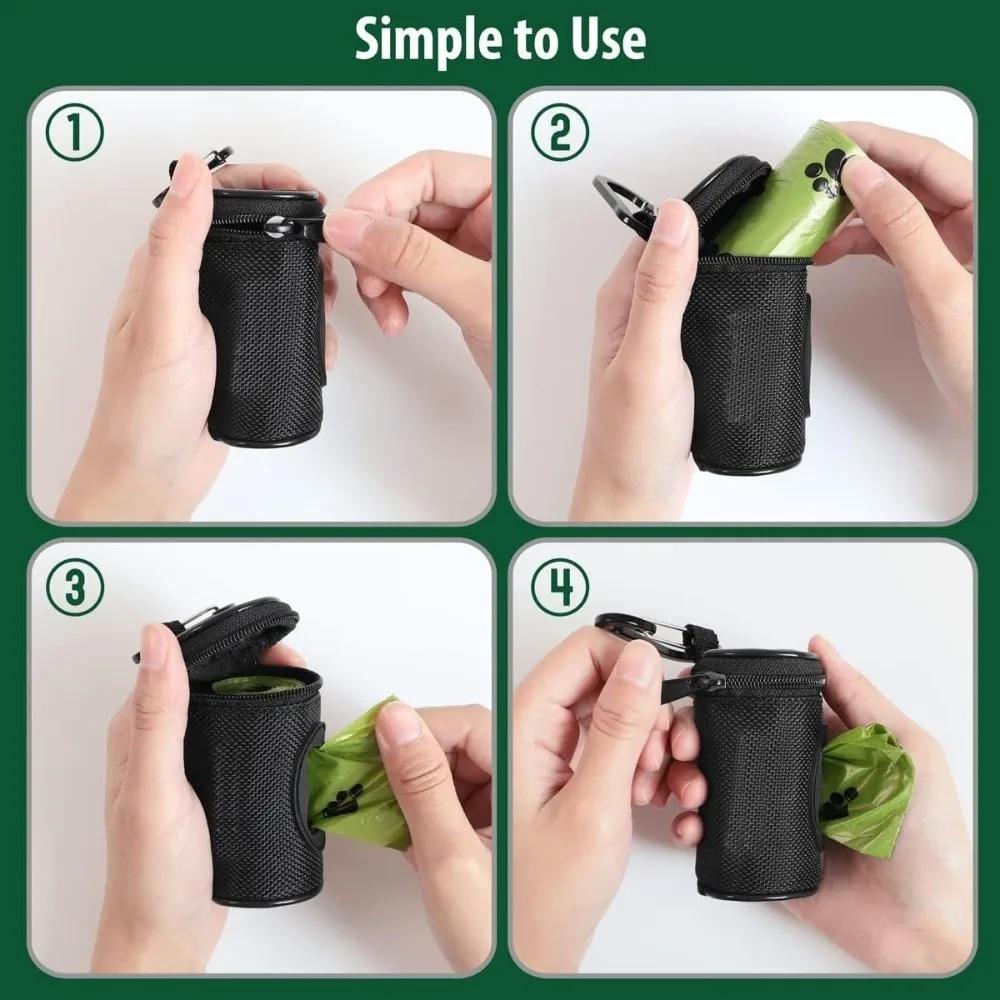 Simple to Use

1

2

3

4