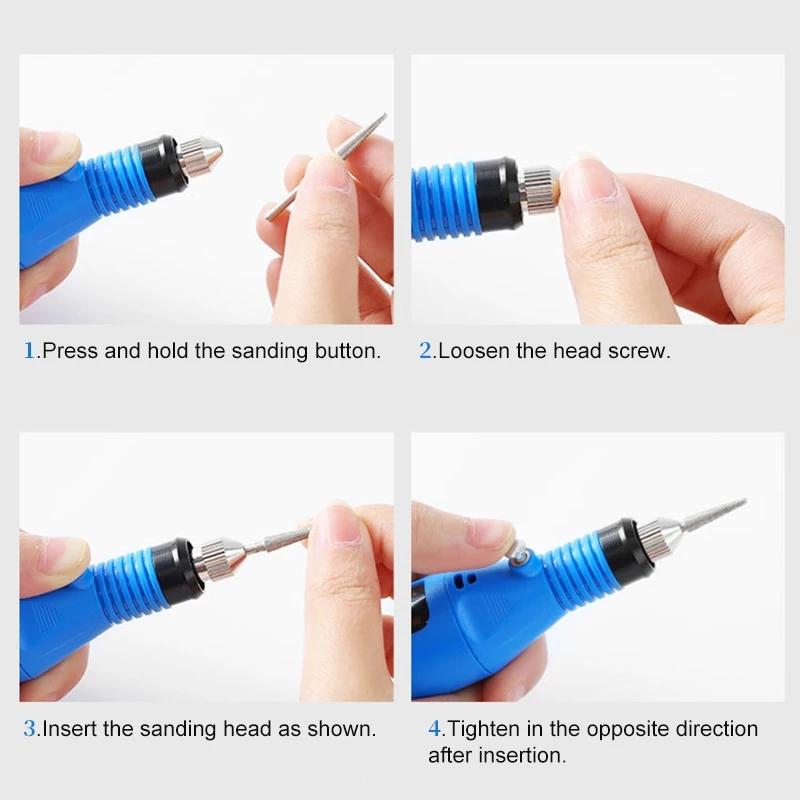 1.Press and hold the sanding button.

2.Loosen the head screw.

3.Insert the sanding head as shown.

4.Tighten in the opposite direction after insertion.