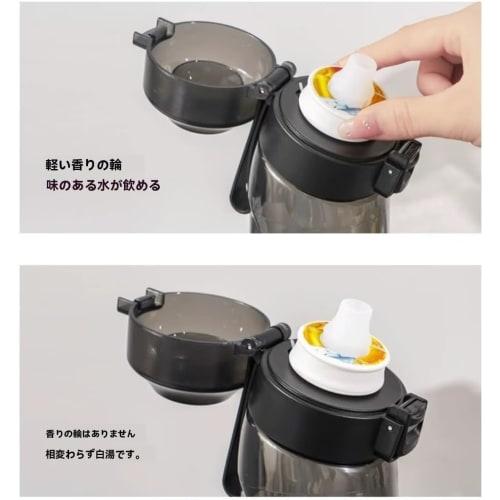 軽い香りの輪
味のある水が飲める

香りの輪はありません
相変わらず白湯です。