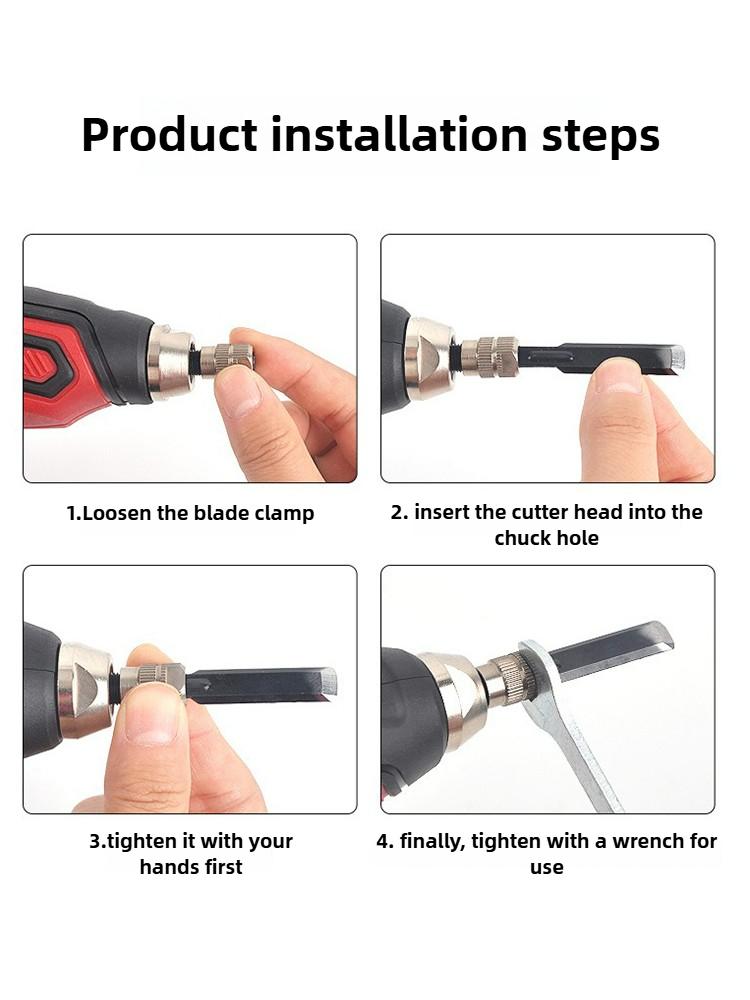 Product installation steps

1.Loosen the blade clamp

2. insert the cutter head into the chuck hole

3.tighten it with your hands first

4. finally, tighten with a wrench for use