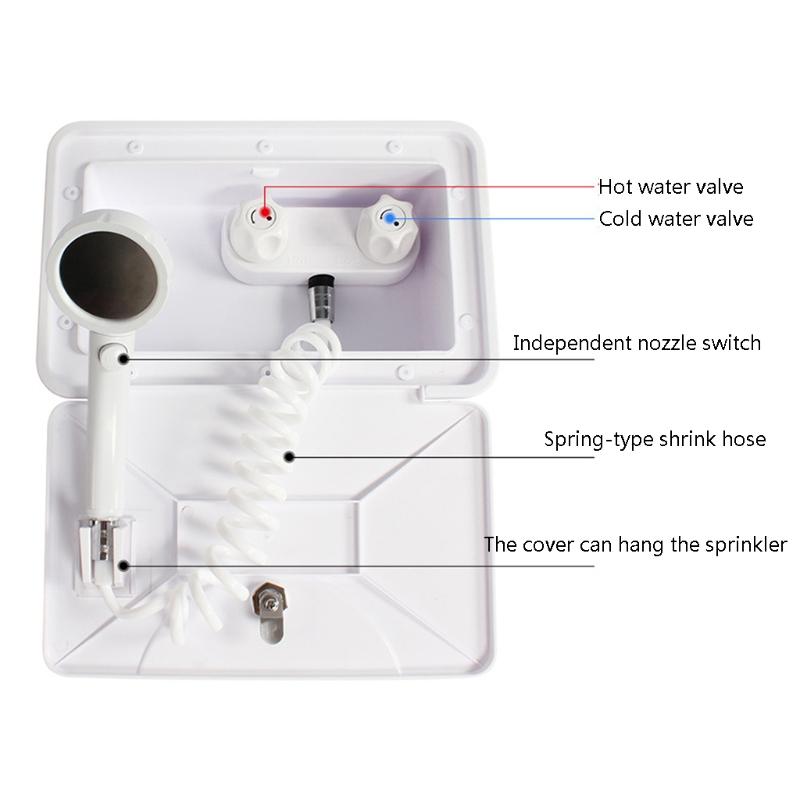 Hot water valve
Cold water valve
Independent nozzle switch
Spring-type shrink hose
The cover can hang the sprinkler