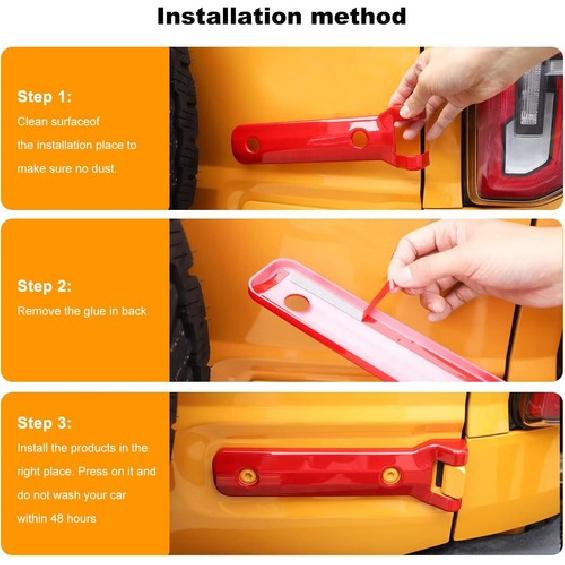 Installation method

Step 1:
Clean surfaceof the installation place to make sure no dust.

Step 2:
Remove the glue in back

Step 3:
Install the products in the right place. Press on it and do not wash your car within 48 hours