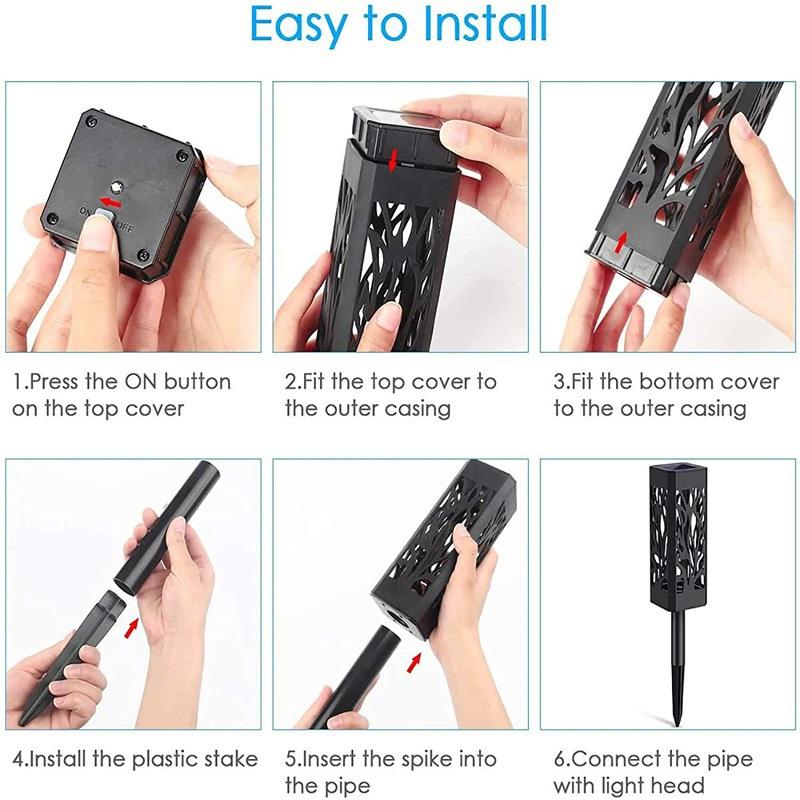 Easy to Install

ON OFF

1.Press the ON button on the top cover

2.Fit the top cover to the outer casing

3.Fit the bottom cover to the outer casing

4.Install the plastic stake

5.Insert the spike into the pipe

6.Connect the pipe with light head