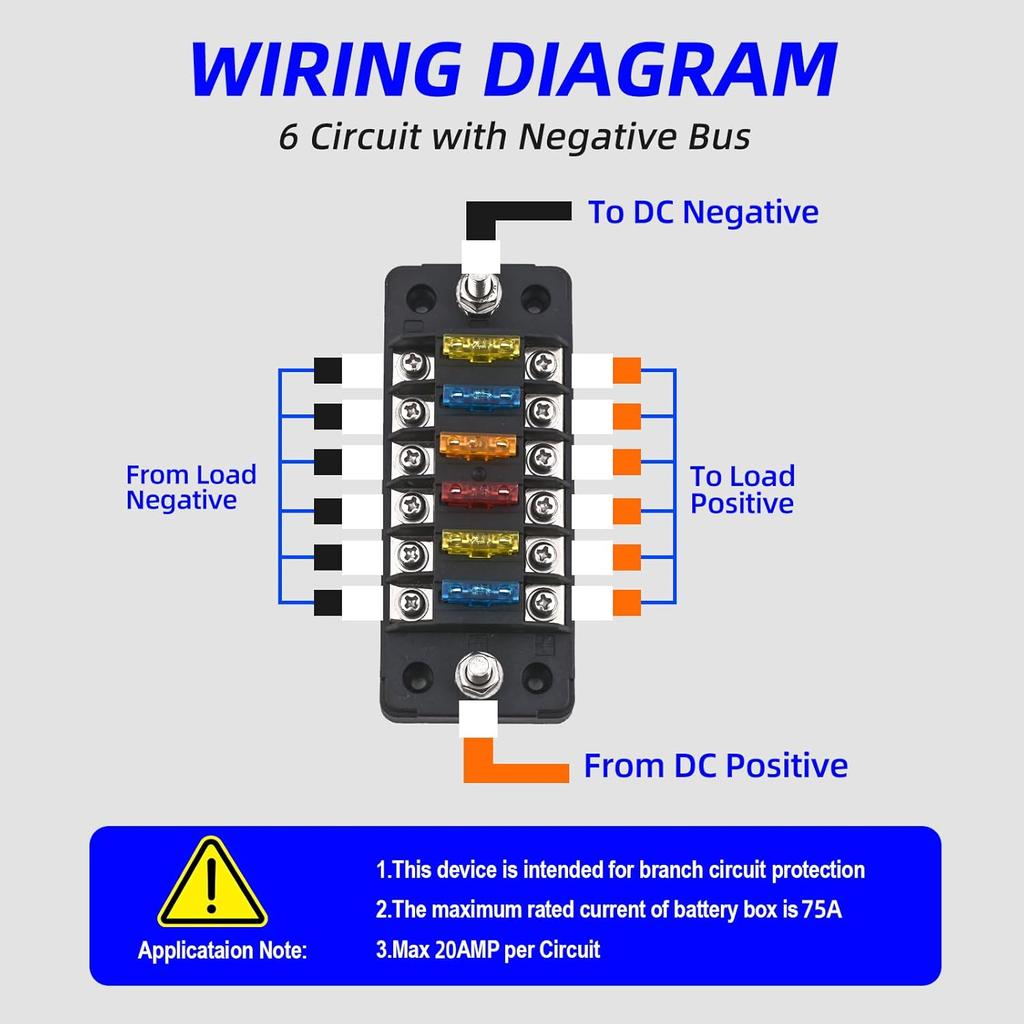 WIRING DIAGRAM

6 Circuit with Negative Bus

To DC Negative

From Load Negative

To Load Positive

From DC Positive

Applicataion Note:

1.This device is intended for branch circuit protection

2.The maximum rated current of battery box is 75A

3.Max 20AMP per Circuit