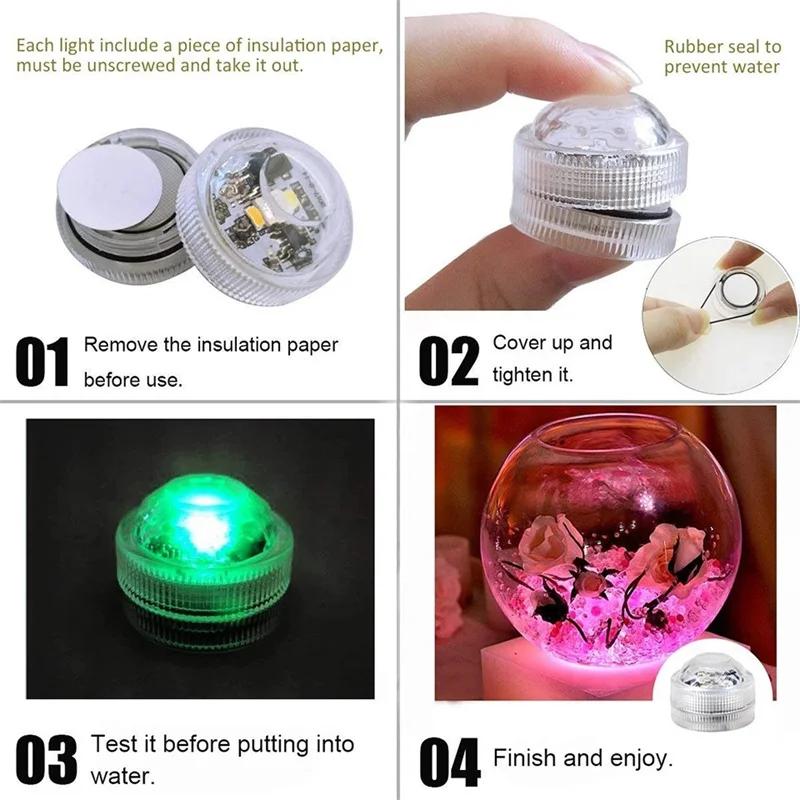 Each light include a piece of insulation paper, must be unscrewed and take it out.

01 Remove the insulation paper before use.

Rubber seal to prevent water

02 Cover up and tighten it.

03 Test it before putting into water.

04 Finish and enjoy.