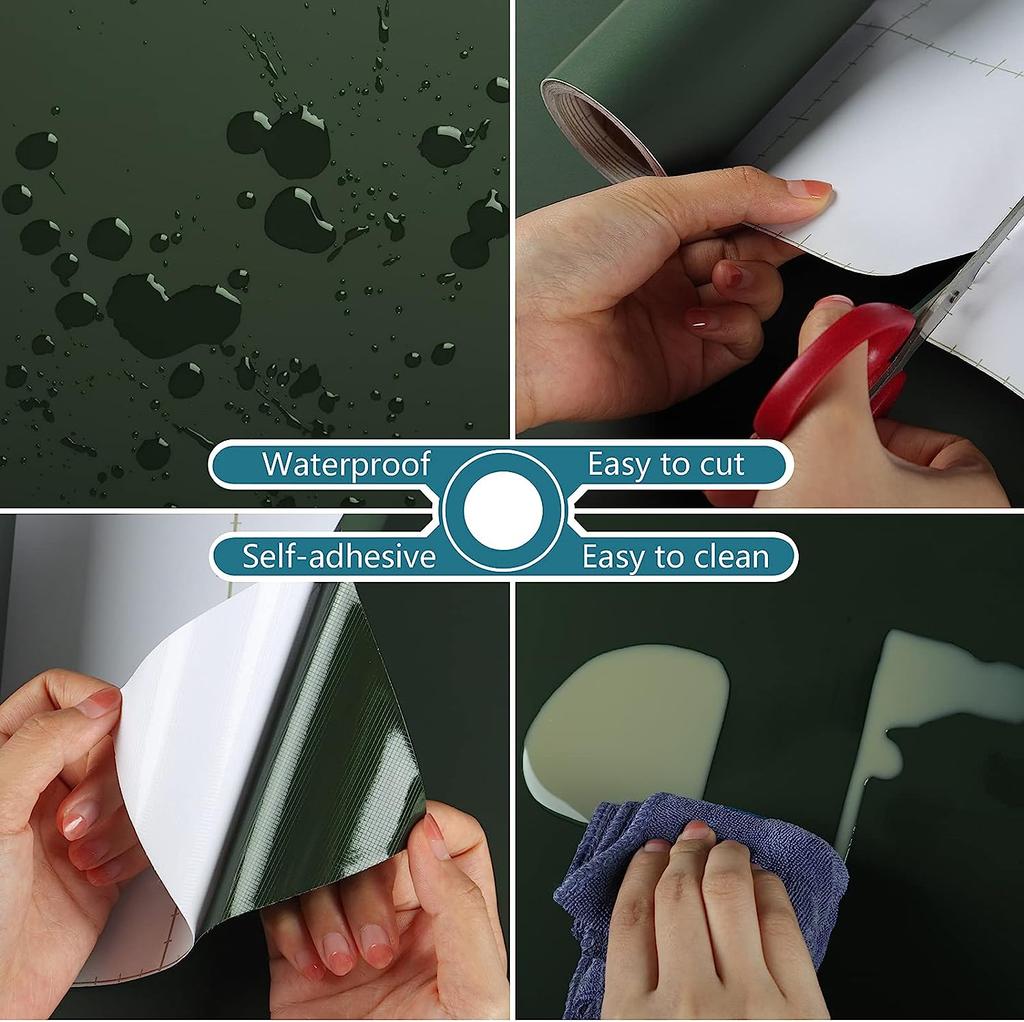 Waterproof
Easy to cut
Self-adhesive
Easy to clean